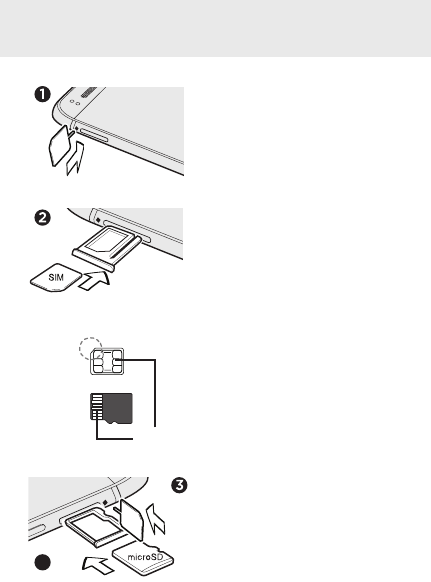 1

2

SIM

3

microSD