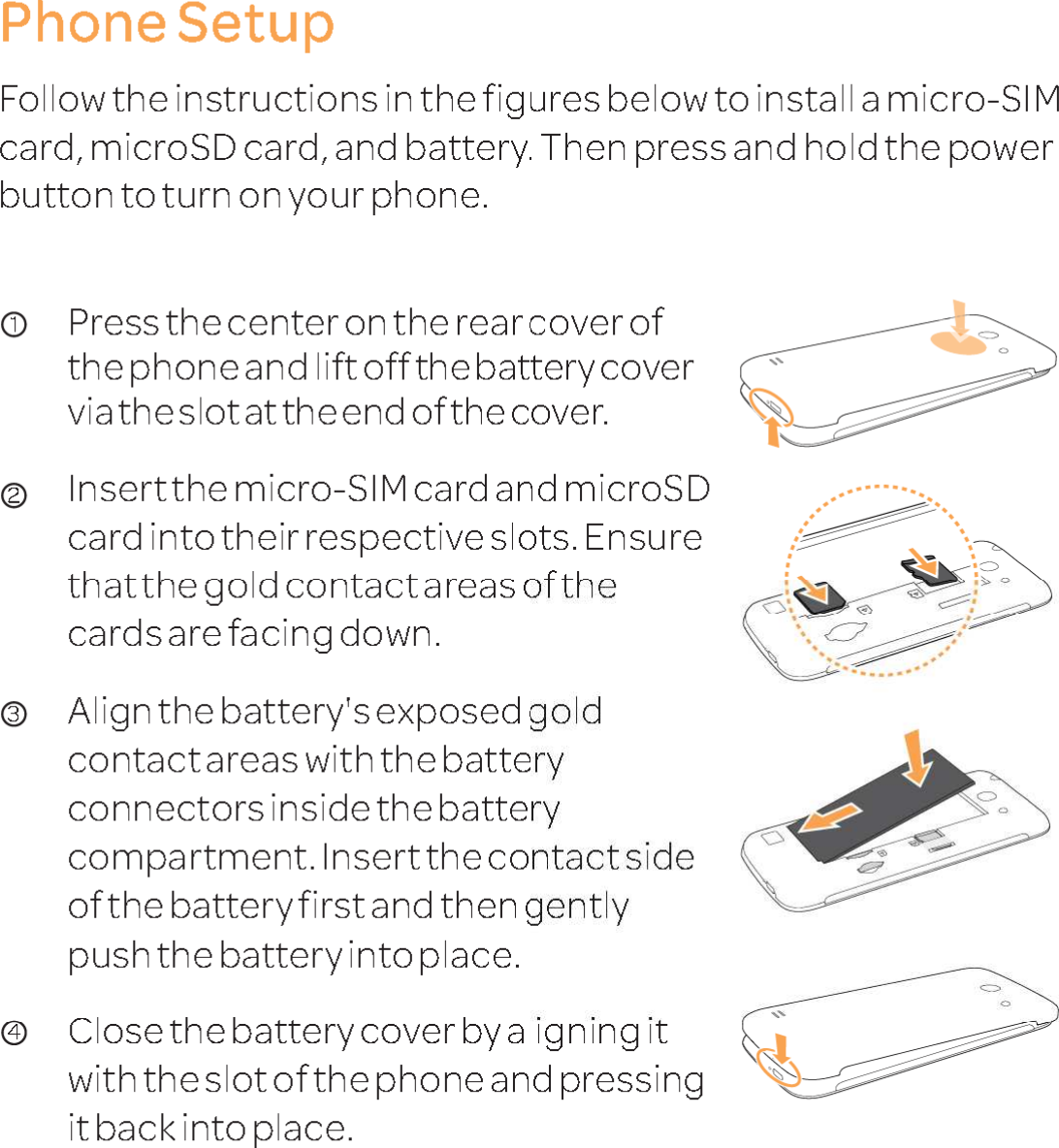 Phone Setup

Follow the instructions in the figures below to install a micro-SIM card, microSD card, and battery. Then press and hold the power button to turn on your phone.

① Press the center on the rear cover of the phone and lift off the battery cover via the slot at the end of the cover.

② Insert the micro-SIM card and microSD card into their respective slots. Ensure that the gold contact areas of the cards are facing down.

③ Align the battery's exposed gold contact areas with the battery connectors inside the battery compartment. Insert the contact side of the battery first and then gently push the battery into place.

④ Close the battery cover by a igning it with the slot of the phone and pressing it back into place.