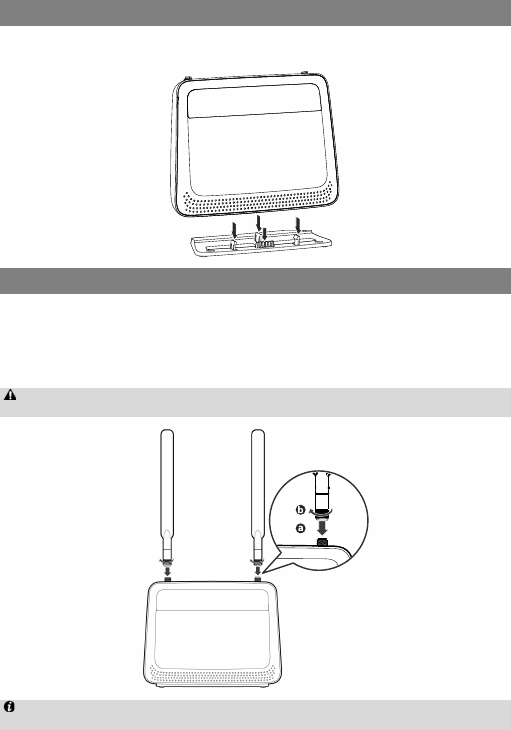 b

a