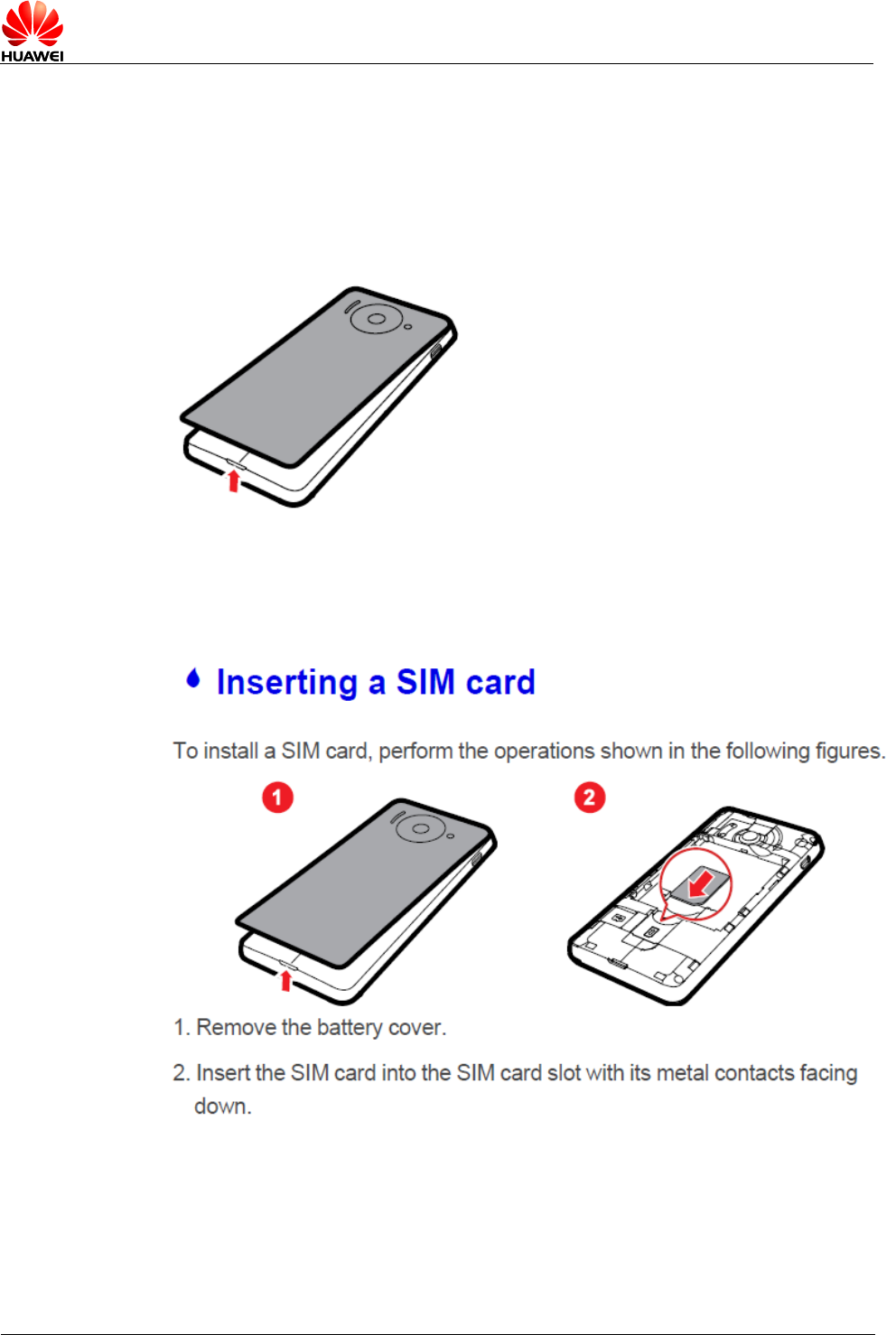 HUAWEI

Inserting a SIM card

To install a SIM card, perform the operations shown in the following figures.

1

2

1. Remove the battery cover.

2. Insert the SIM card into the SIM card slot with its metal contacts facing down.