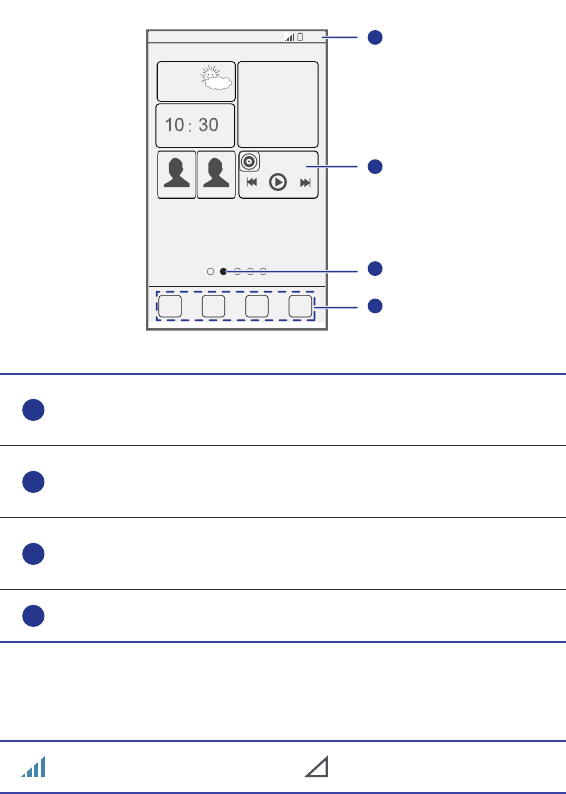 10 : 30