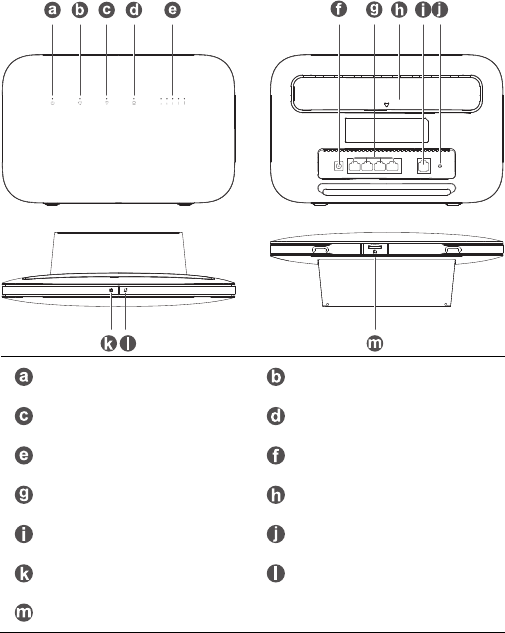 a b c d e

f g h i j

k l

m

a

b

c

d

e

f

g

h

i

j

k

l

m