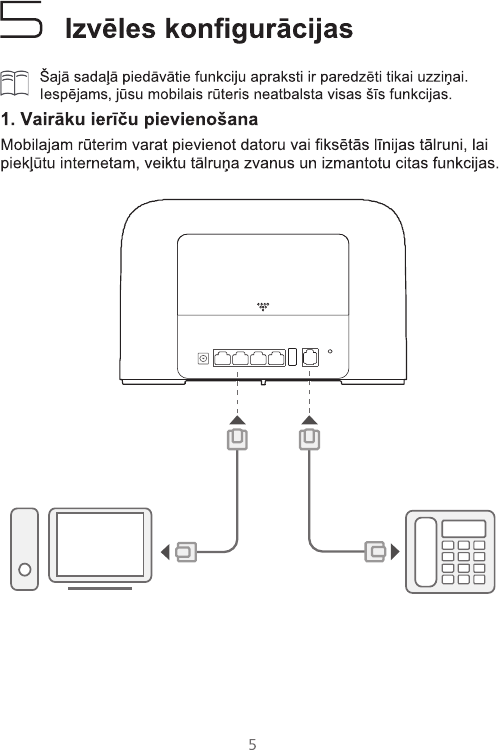 5 Izvēles konfigurācijas

Šajā sadaļā piedāvātie funkciju apraksti ir paredzēti tikai uzziņai. Iespējams, jūsu mobilais rūteris neatbalsta visas šīs funkcijas.

1. Vairāku ierīču pievienošana

Mobilajam rūterim varat pievienot datoru vai fiksētās līnijas tālruni, lai piekļūtu internetam, veiktu tālruņa zvanus un izmantotu citas funkcijas.

5