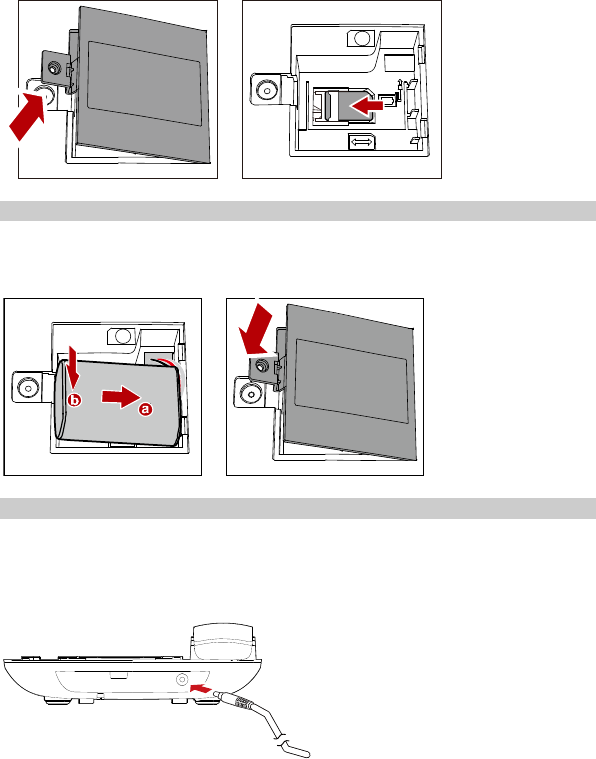 b
a