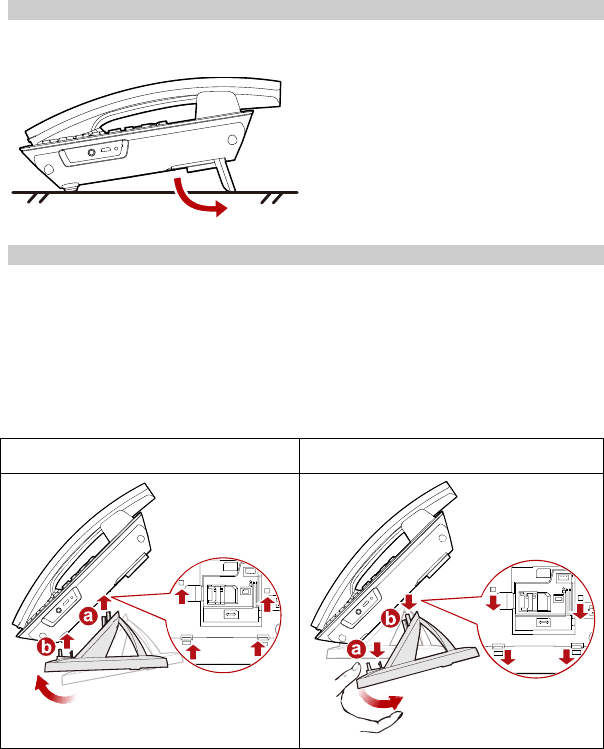 a
b
b
a