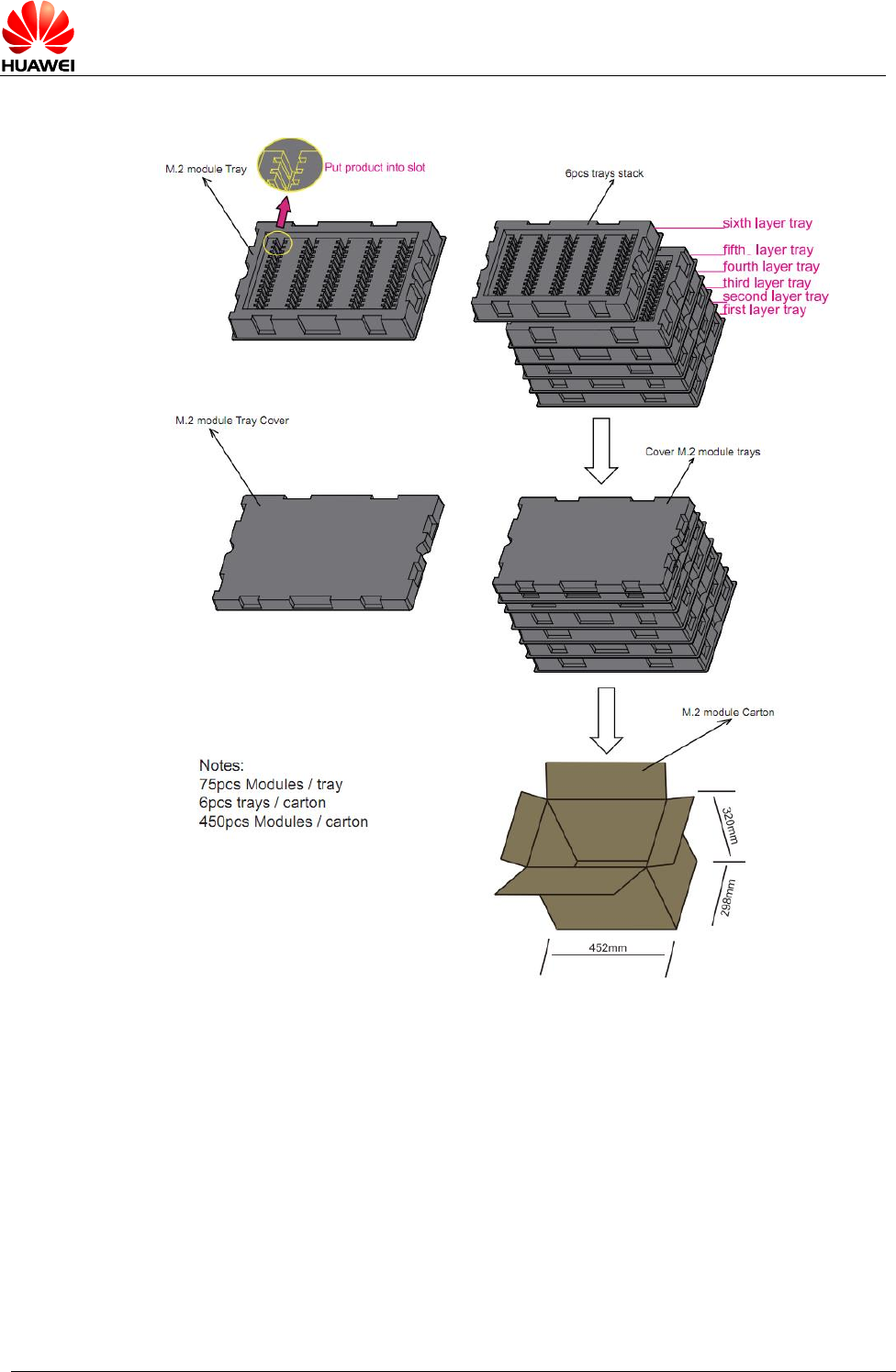 HUAWEI

M.2 module Tray

Put product into slot

6pcs trays stack

sixth layer tray
fifth_ layer tray
fourth layer tray
third layer tray
second layer tray
first layer tray

M.2 module Tray Cover

Cover M.2 module trays

M.2 module Carton

Notes:
75pcs Modules / tray
6pcs trays / carton
450pcs Modules / carton

320mm
298mm
452mm