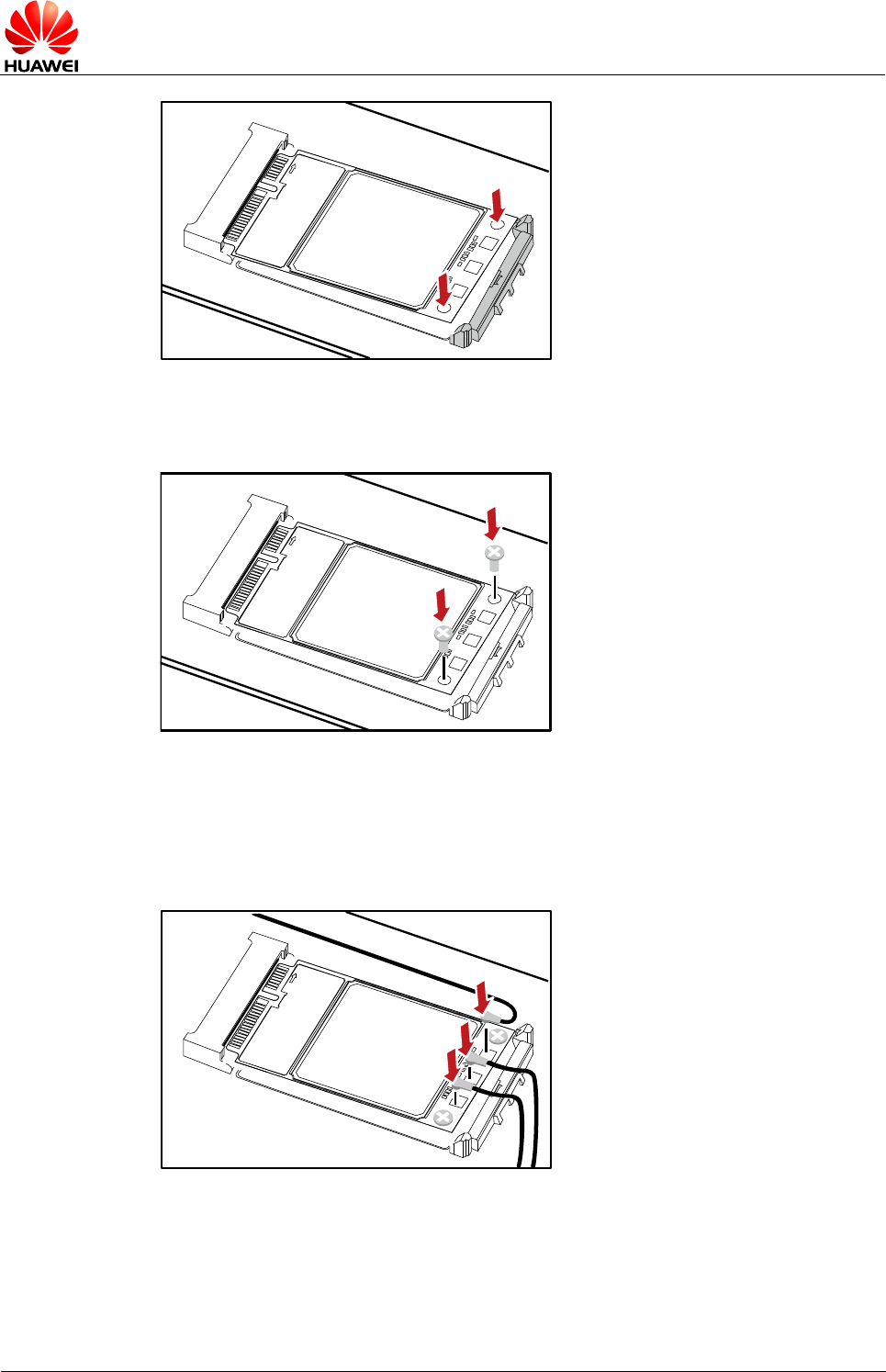 HUAWEI