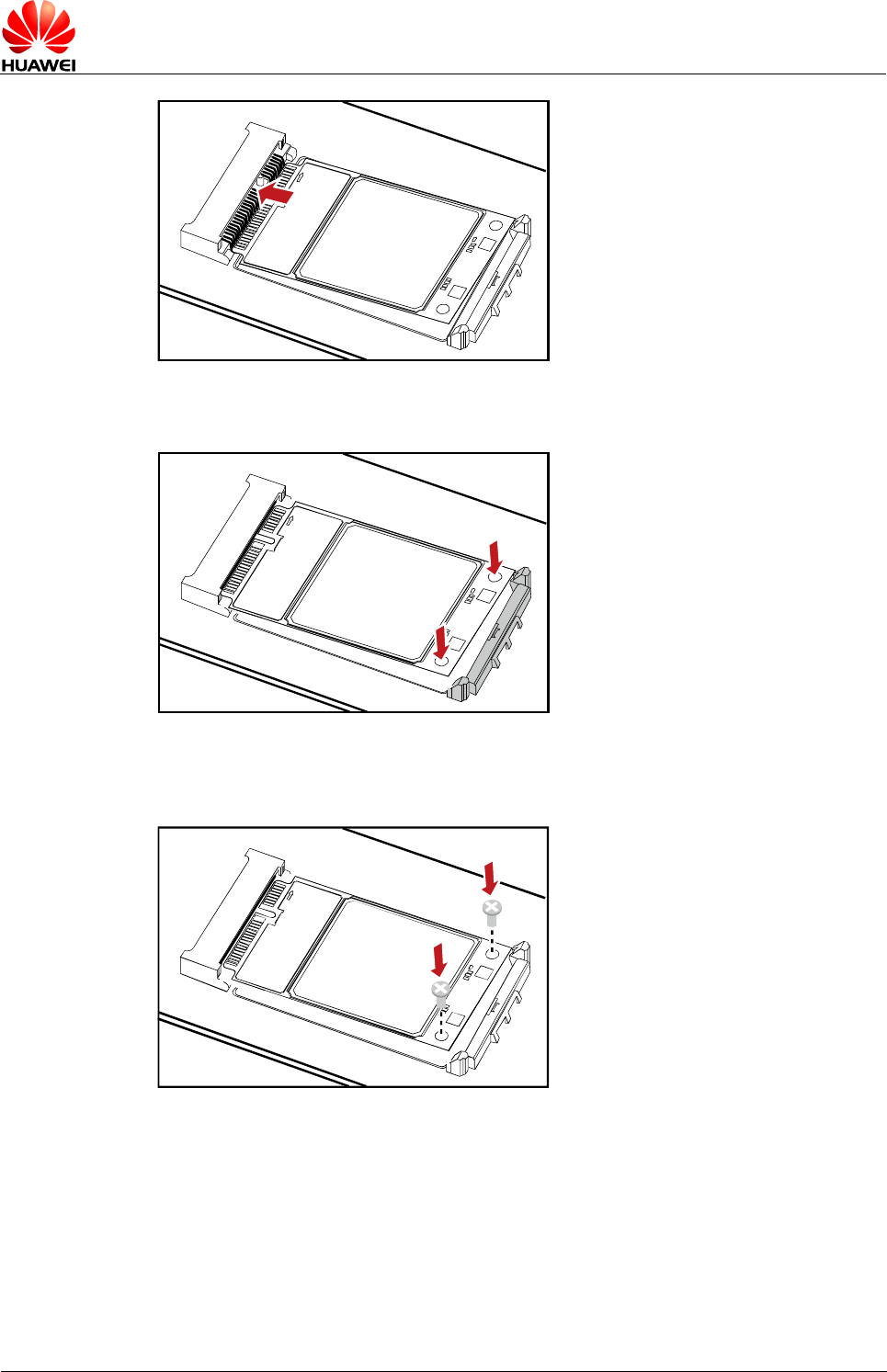 HUAWEI