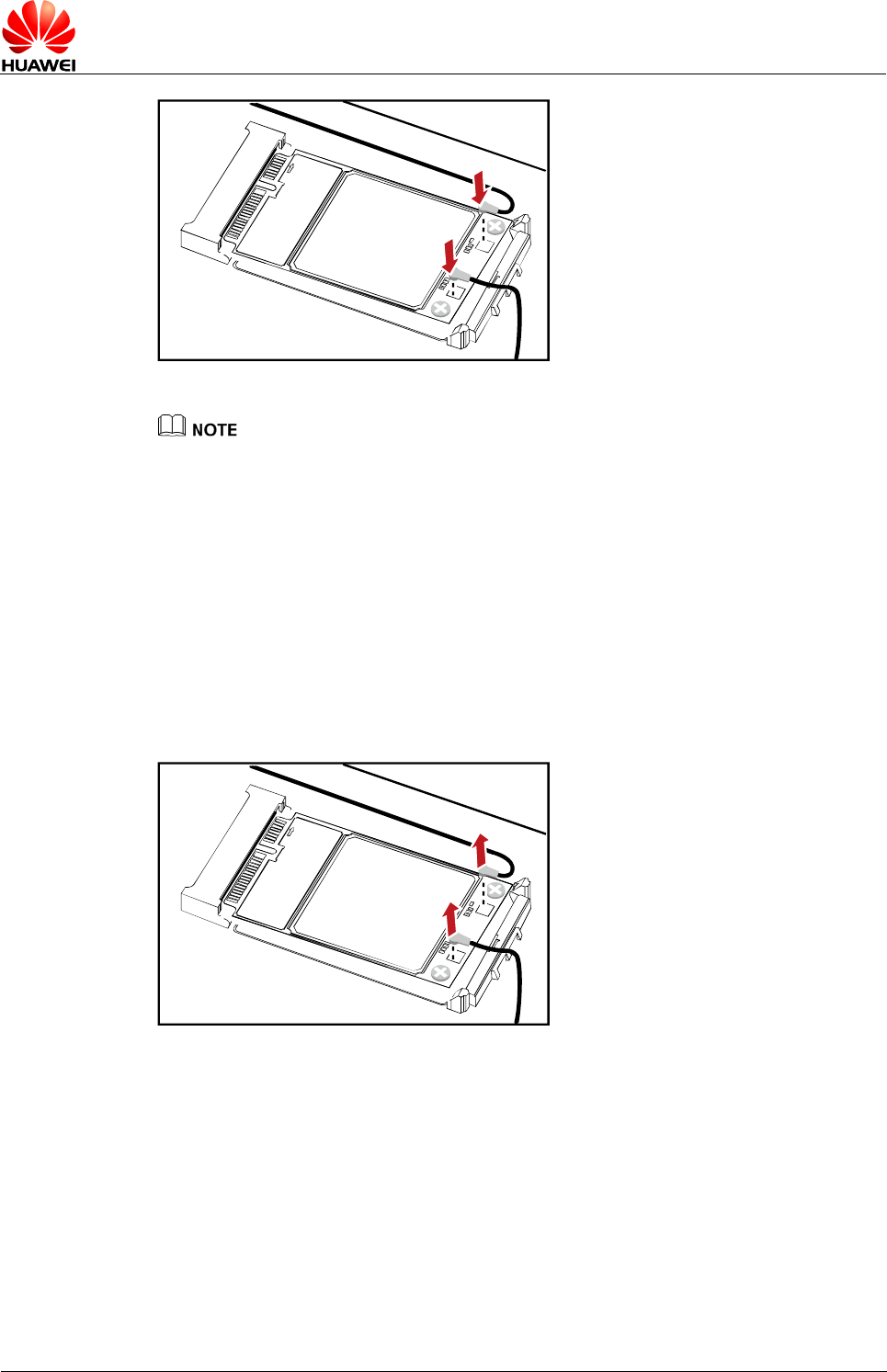 HUAWEI

NOTE