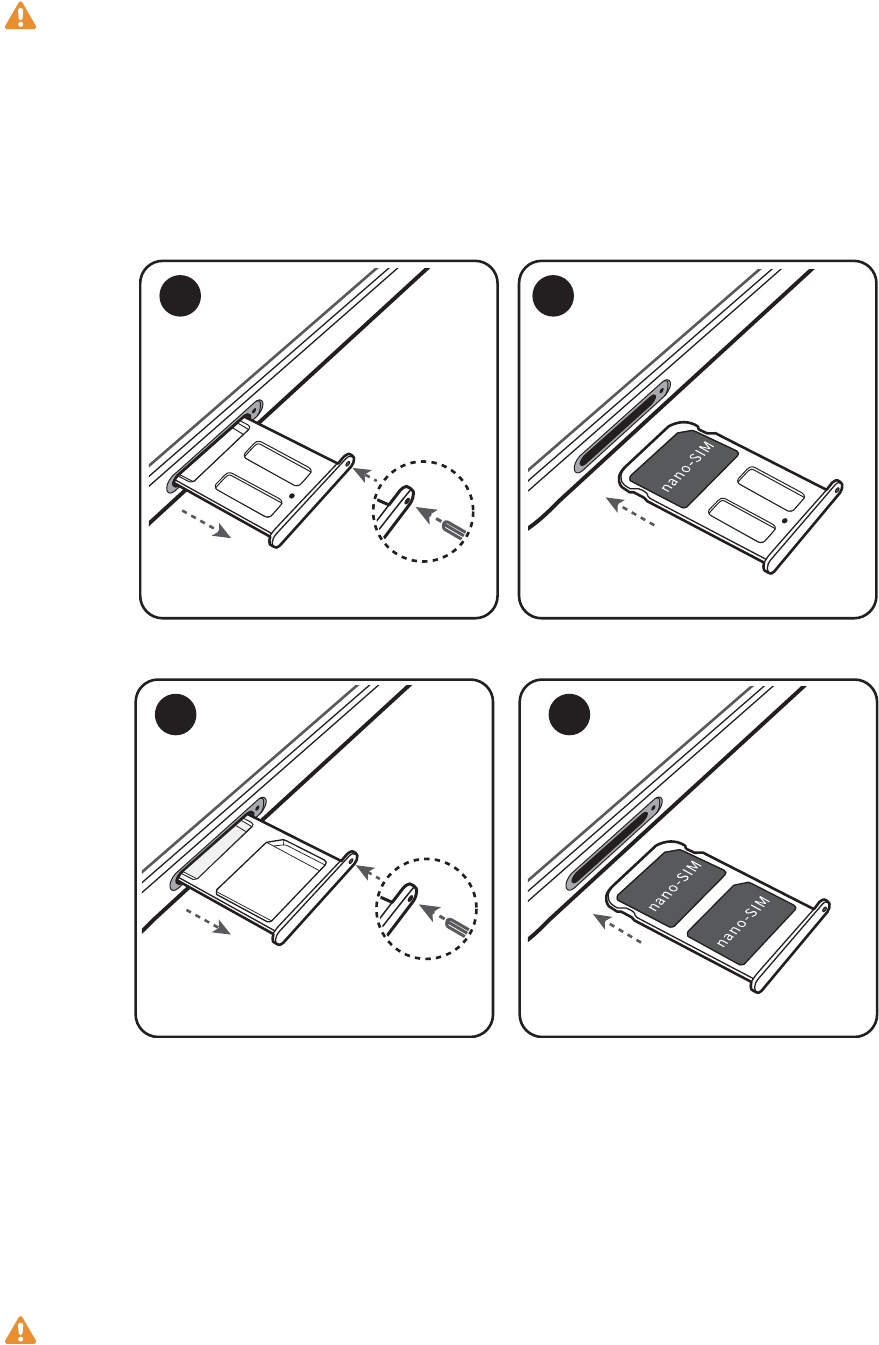 nano-SIM

nano-SIM

nano-SIM