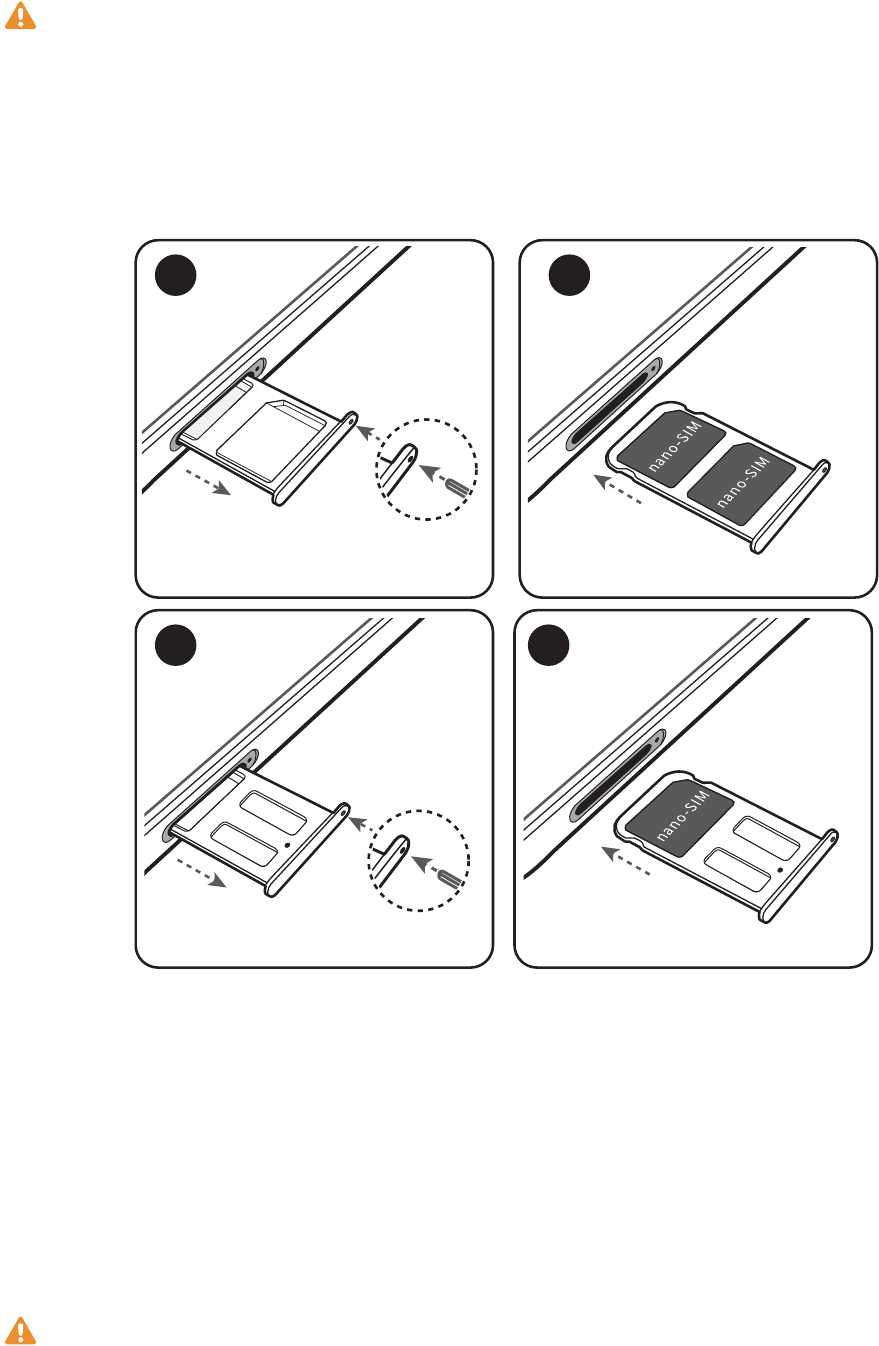 nano-SIM
nano-SIM
nano-SIM