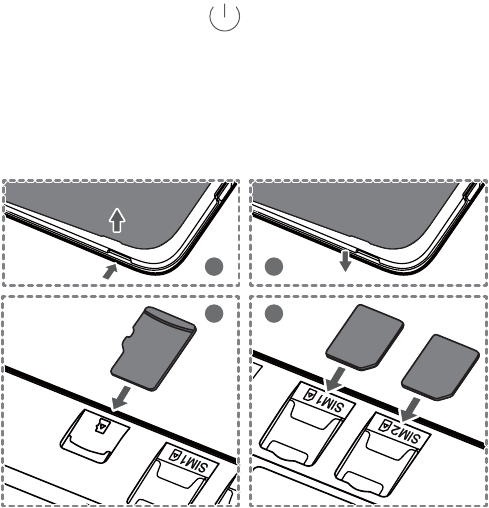 SIM1
SIM1
SIM2