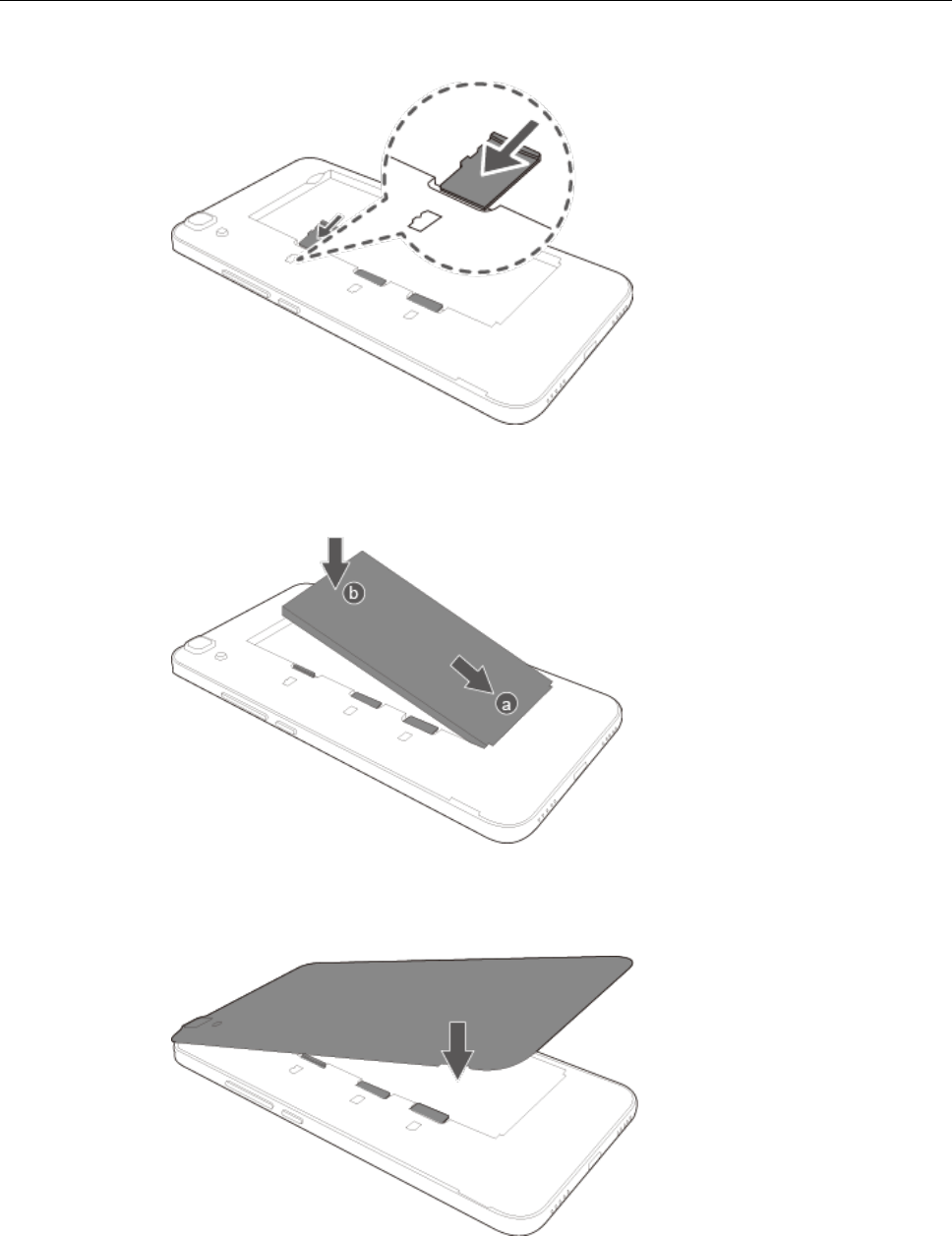 b

a