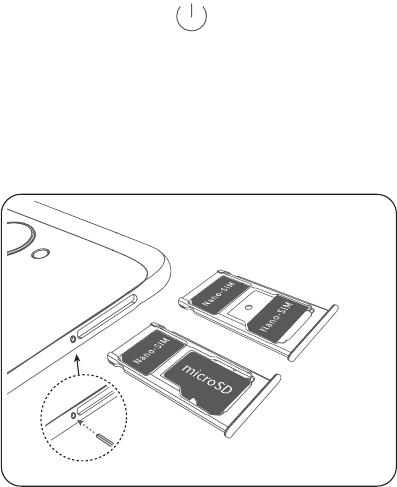 Nano-SIM

Nano-SIM

Nano-SIM

microSD