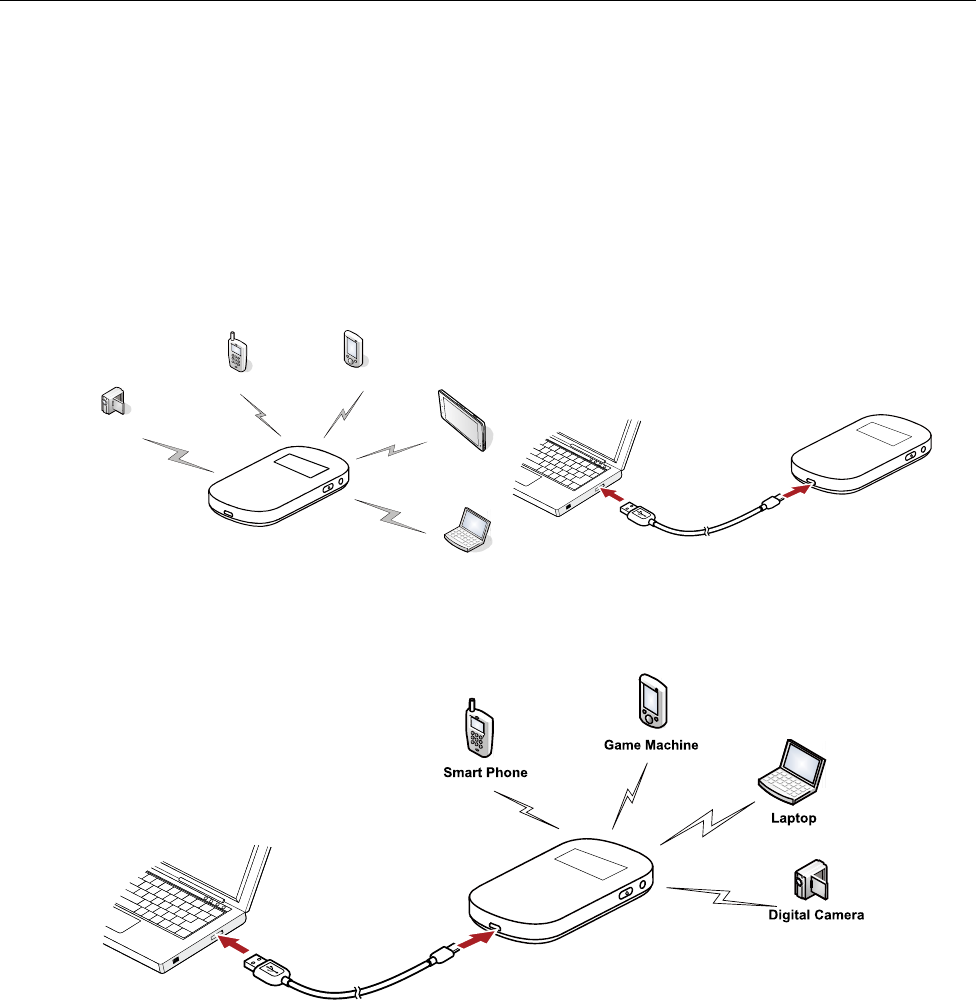 Smart Phone

Game Machine

Laptop

Digital Camera