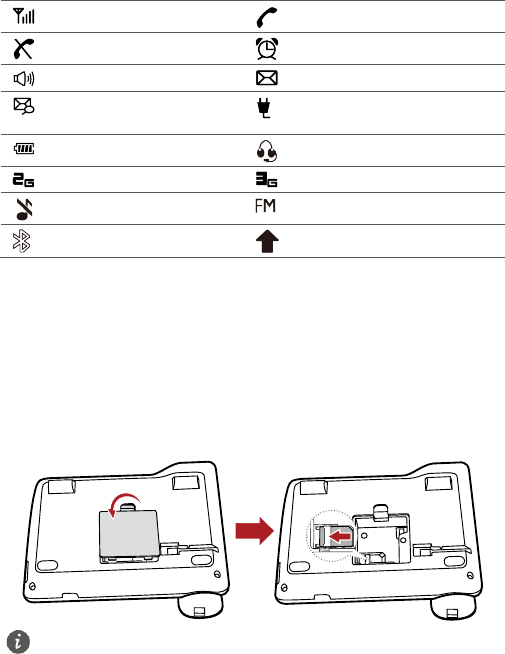 FM