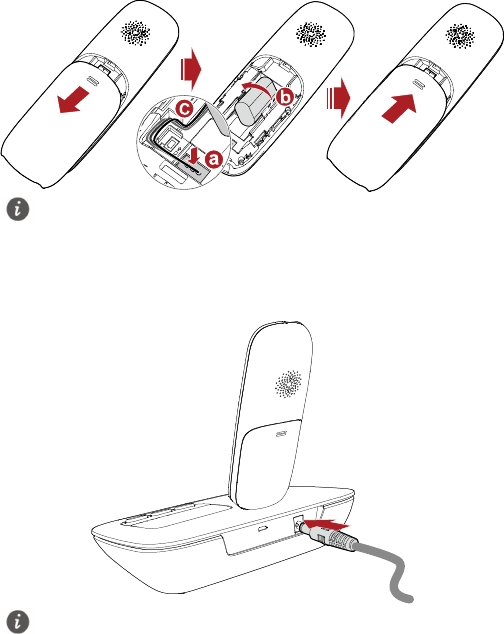 c

b

a