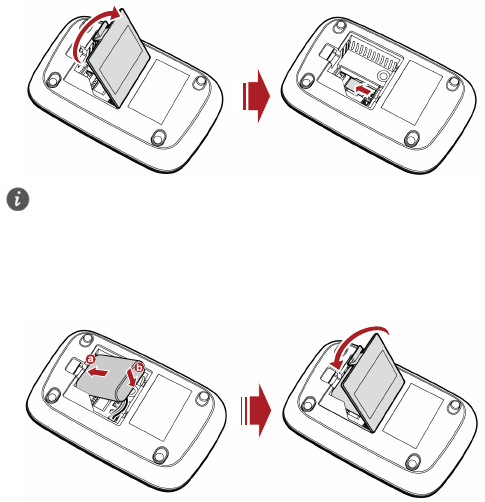 a
b