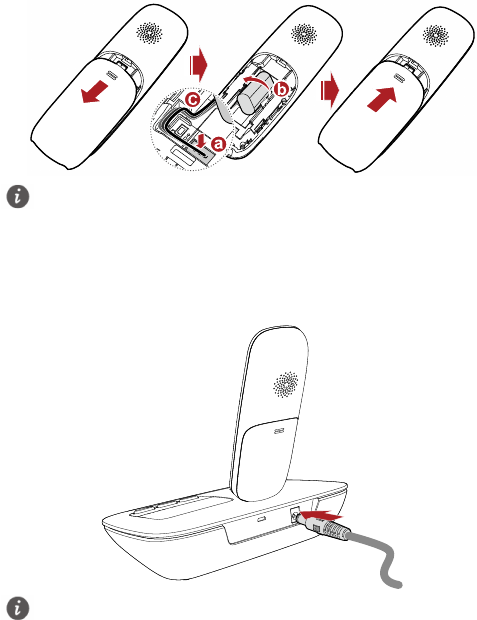 c
b
a