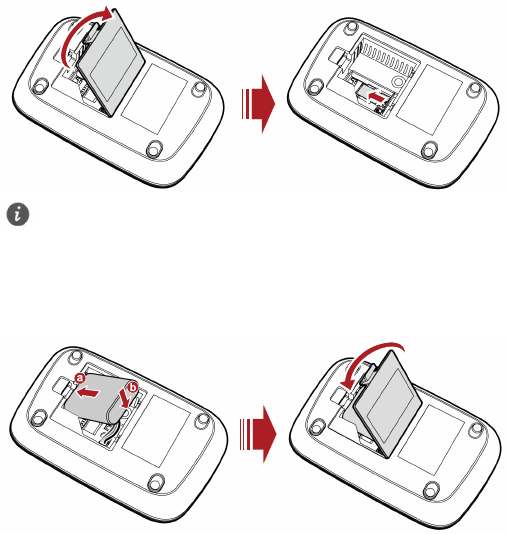 a
b