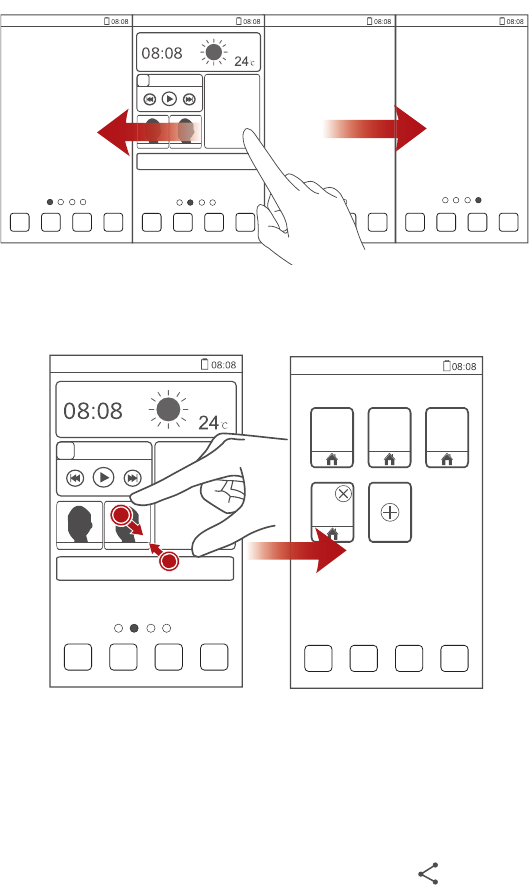 08:08
08:08
08:08
08:08
08:08
24℃

08:08
08:08
24℃
08:08