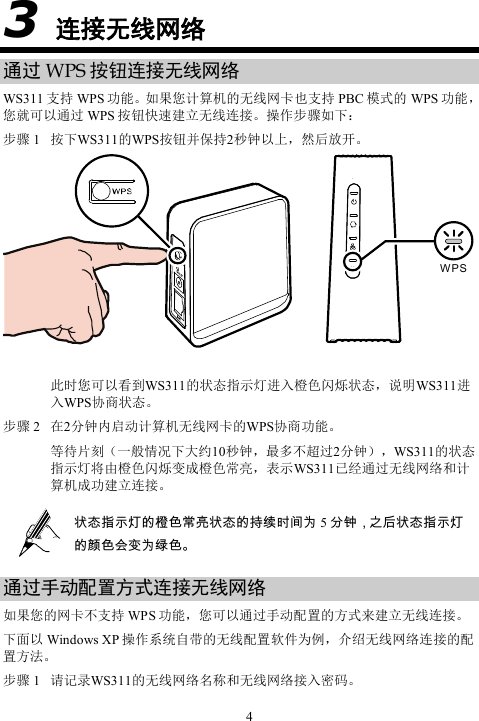 3 连接无线网络

通过 WPS 按钮连接无线网络

WS311 支持 WPS 功能。如果您计算机的无线网卡也支持 PBC 模式的 WPS 功能，您就可以通过 WPS 按钮快速建立无线连接。操作步骤如下：

步骤 1 按下WS311的WPS按钮并保持2秒钟以上，然后放开。

WPS

WPS

此时您可以看到WS311的状态指示灯进入橙色闪烁状态，说明WS311进入WPS协商状态。

步骤 2 在2分钟内启动计算机无线网卡的WPS协商功能。

等待片刻（一般情况下大约10秒钟，最多不超过2分钟），WS311的状态指示灯将由橙色闪烁变成橙色常亮，表示WS311已经通过无线网络和计算机成功建立连接。

状态指示灯的橙色常亮状态的持续时间为 5 分钟，之后状态指示灯的颜色会变为绿色。

通过手动配置方式连接无线网络

如果您的网卡不支持 WPS 功能，您可以通过手动配置的方式来建立无线连接。

下面以 Windows XP 操作系统自带的无线配置软件为例，介绍无线网络连接的配置方法。

步骤 1 请记录WS311的无线网络名称和无线网络接入密码。

4