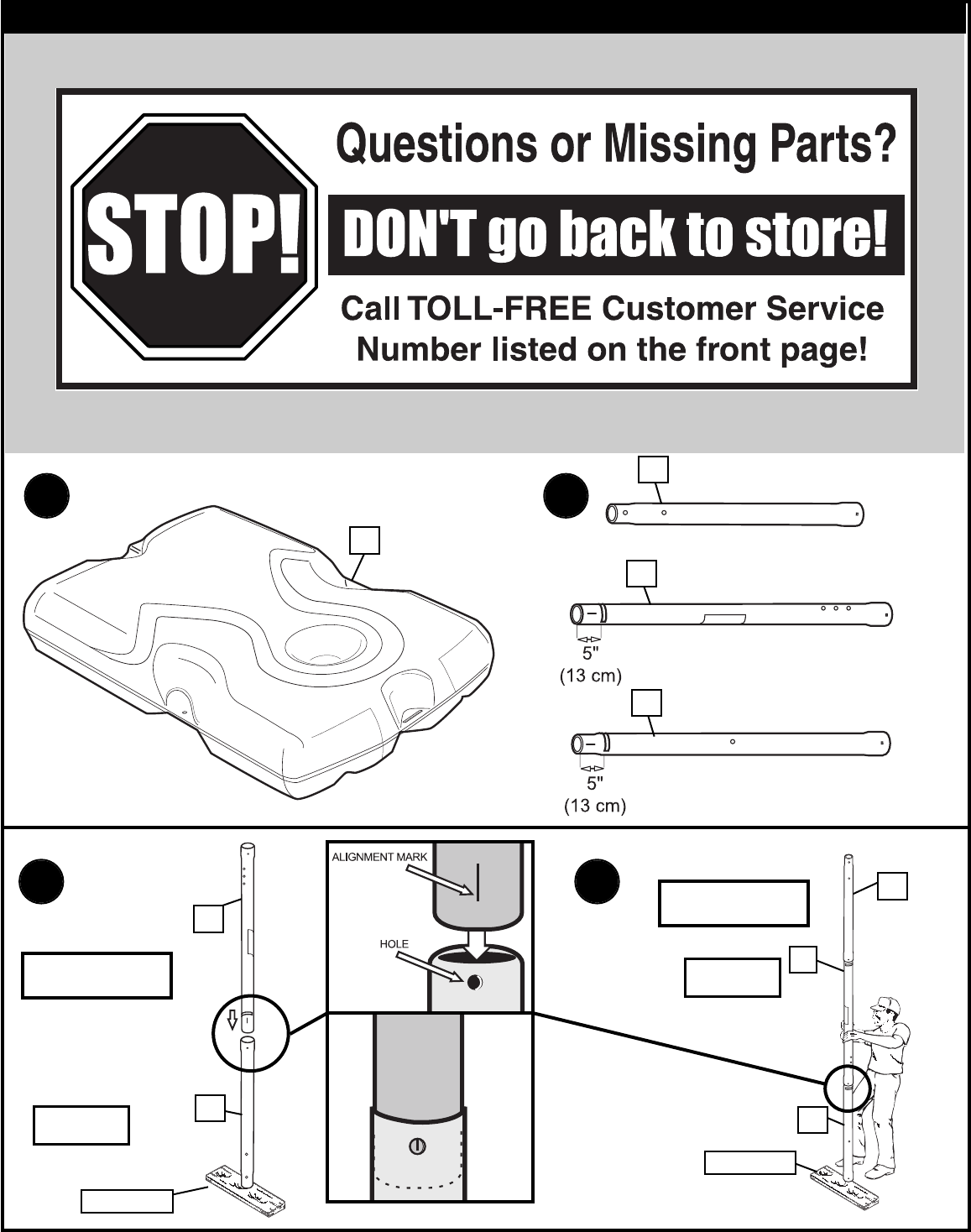 STOP!

Questions or Missing Parts?

DON'T go back to store!

Call TOLL-FREE Customer Service Number listed on the front page!

5"
(13 cm)

5"
(13 cm)

ALIGNMENT MARK

HOLE