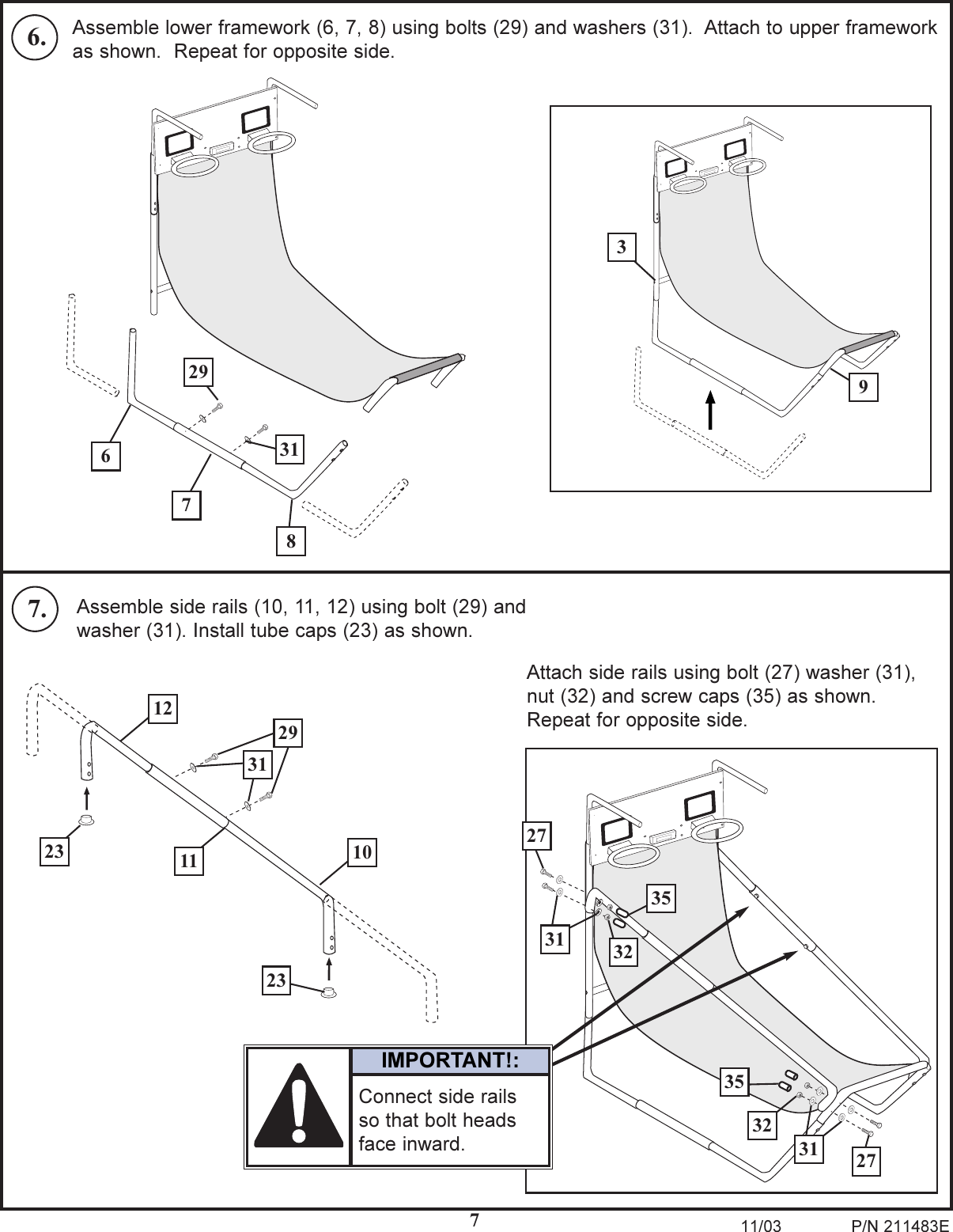 6. Assemble lower framework (6, 7, 8) using bolts (29) and washers (31). Attach to upper framework as shown. Repeat for opposite side.

29
6
31
7
8

3
9

7. Assemble side rails (10, 11, 12) using bolt (29) and washer (31). Install tube caps (23) as shown.

12
29
31
23
11
10
23

Attach side rails using bolt (27) washer (31), nut (32) and screw caps (35) as shown. Repeat for opposite side.

27
35
31
32
35
32
31
27

IMPORTANT!:
Connect side rails so that bolt heads face inward.

7

11/03 P/N 211483E