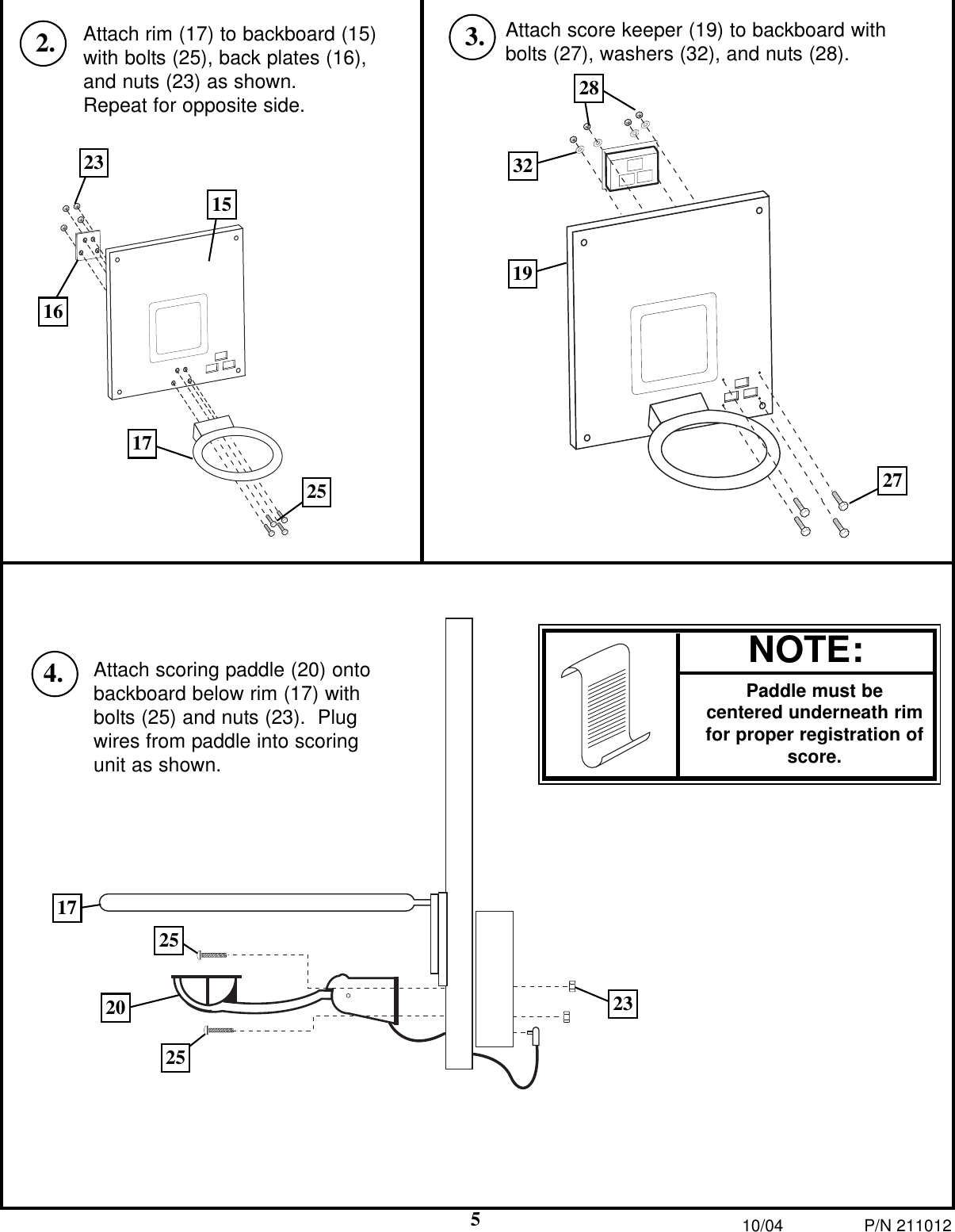 2. Attach rim (17) to backboard (15) with bolts (25), back plates (16), and nuts (23) as shown. Repeat for opposite side.

23

15

16

17

25

3. Attach score keeper (19) to backboard with bolts (27), washers (32), and nuts (28).

28

32

19

27

4. Attach scoring paddle (20) onto backboard below rim (17) with bolts (25) and nuts (23). Plug wires from paddle into scoring unit as shown.

NOTE:

Paddle must be centered underneath rim for proper registration of score.

17

25

20

25

23

5

10/04

P/N 211012