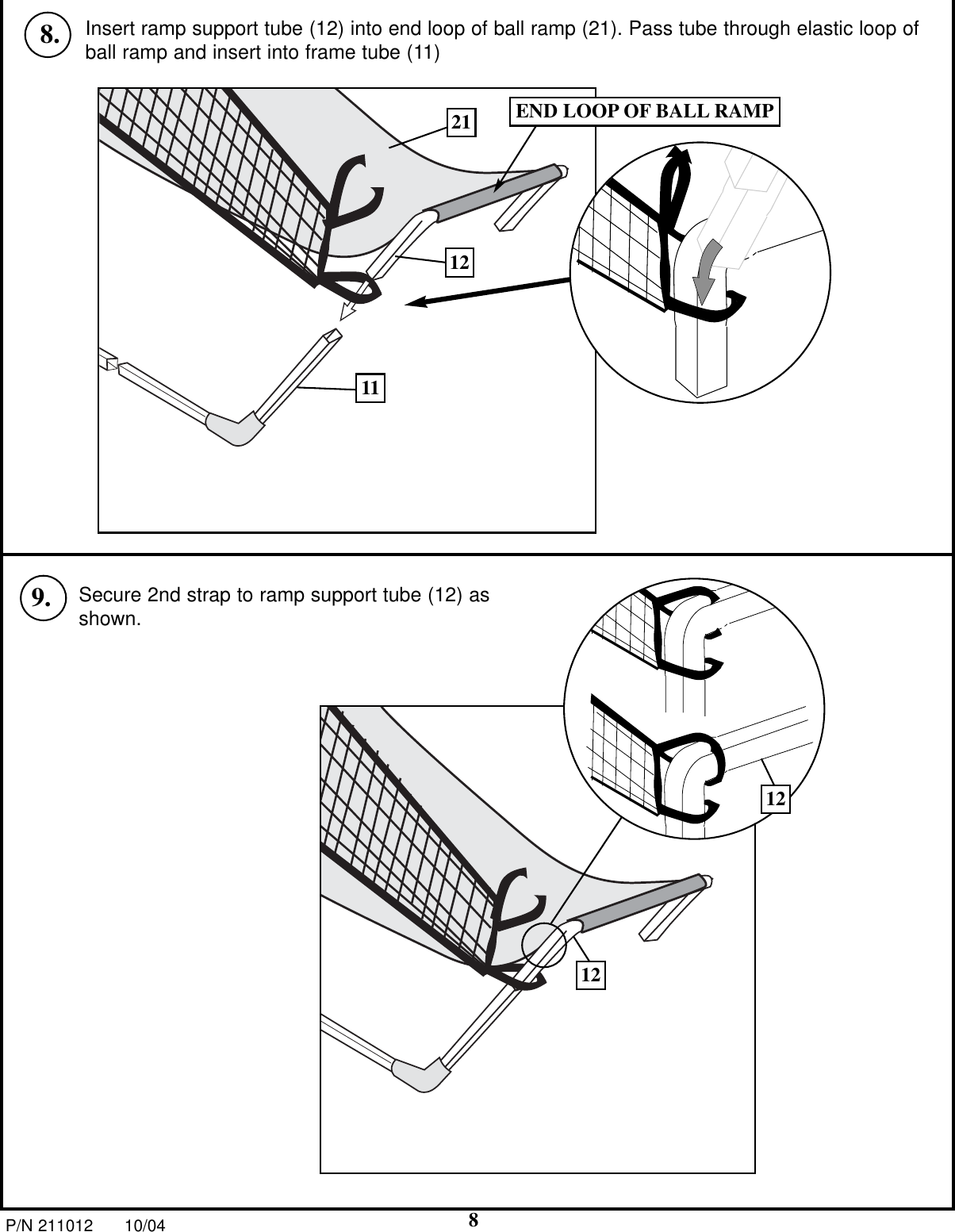 8. Insert ramp support tube (12) into end loop of ball ramp (21). Pass tube through elastic loop of ball ramp and insert into frame tube (11)

21

END LOOP OF BALL RAMP

12

11

9. Secure 2nd strap to ramp support tube (12) as shown.

12

12

P/N 211012 10/04

8