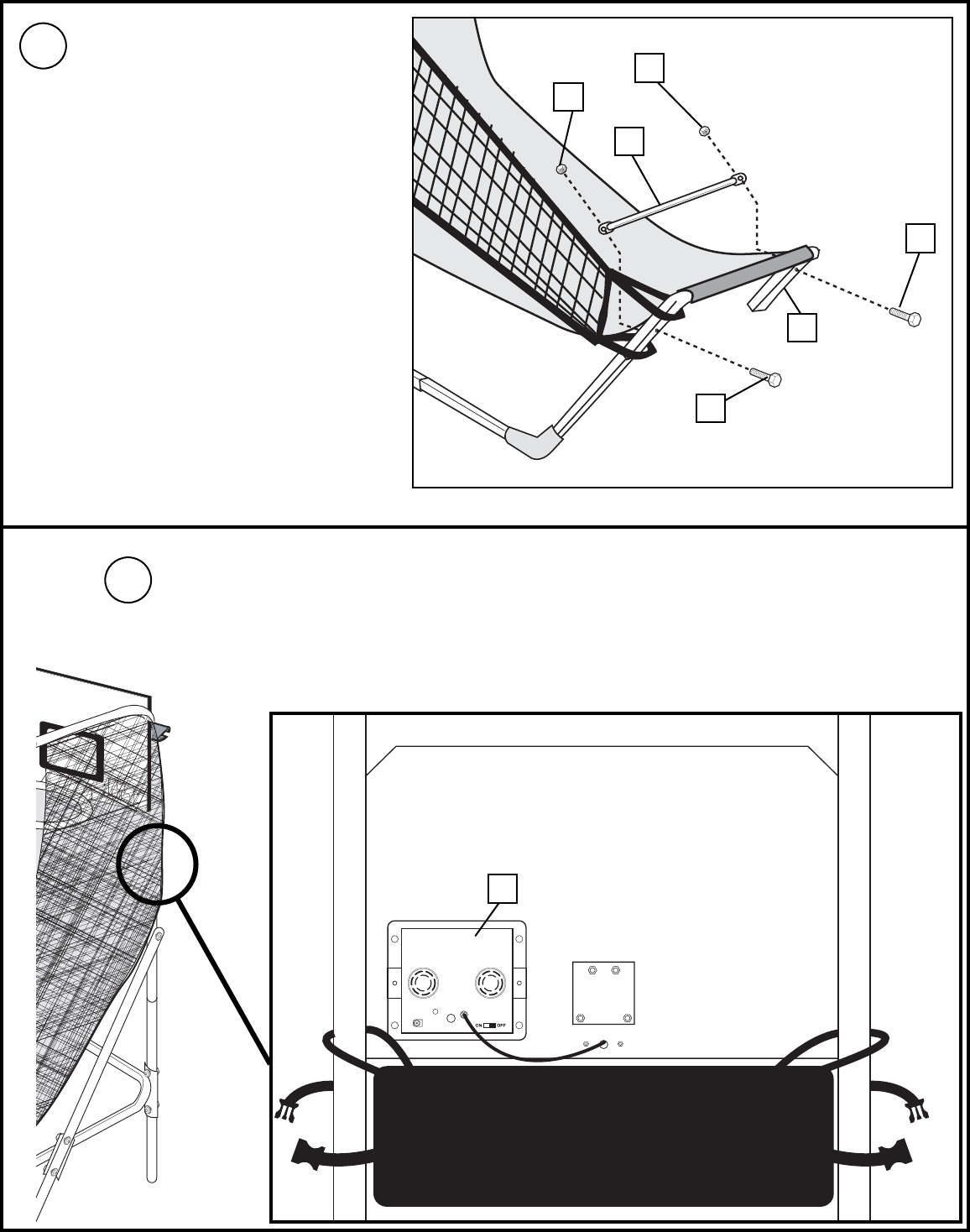 ON OFF