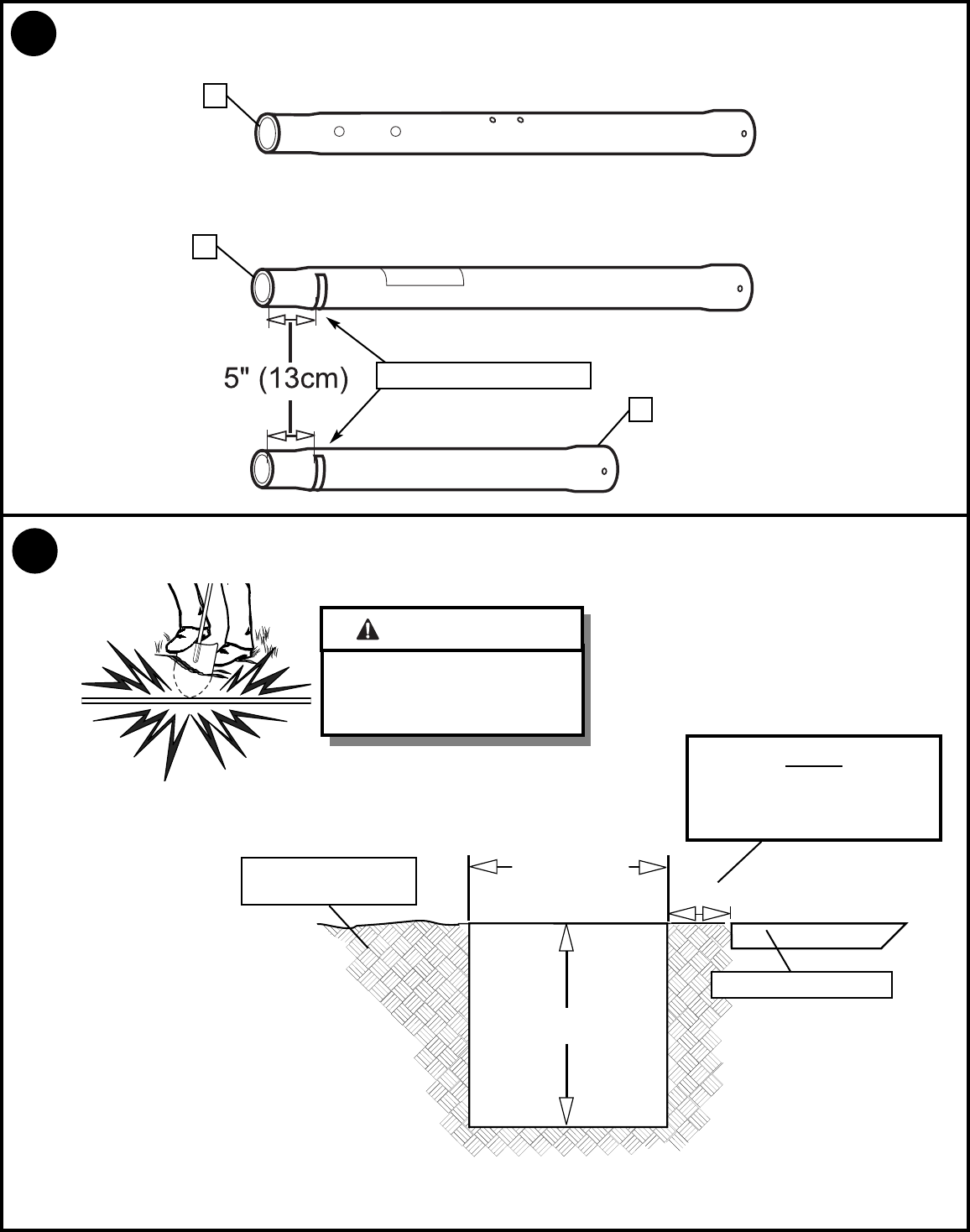 5" (13cm)