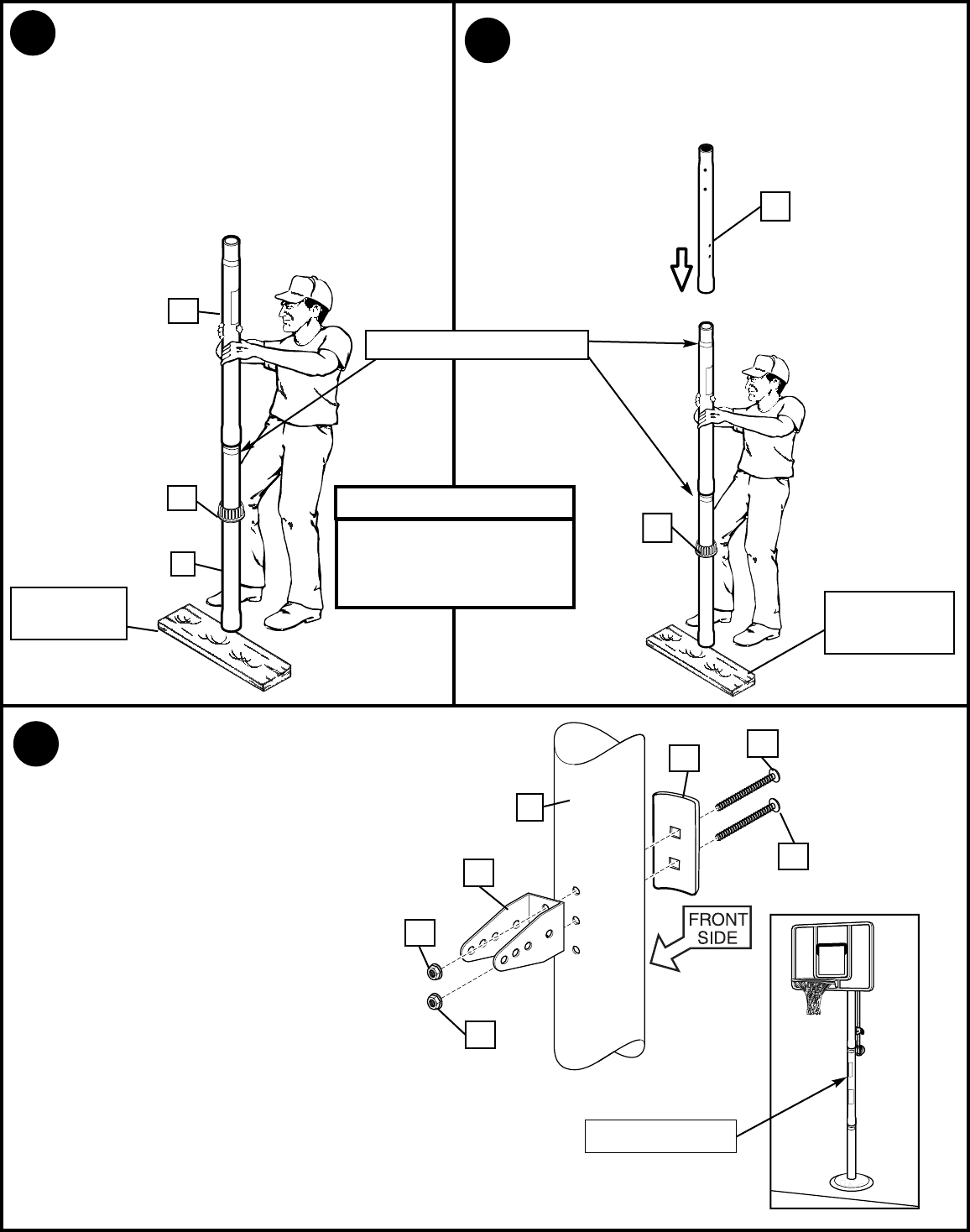 FRONT SIDE