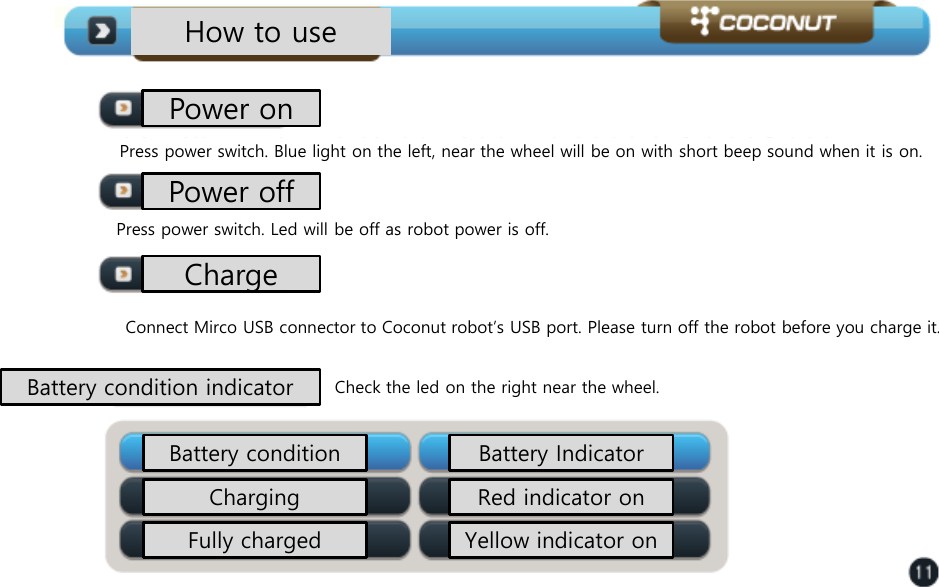 How to use

COCONUT

Power on

Press power switch. Blue light on the left, near the wheel will be on with short beep sound when it is on.

Power off

Press power switch. Led will be off as robot power is off.

Charge

Connect Mirco USB connector to Coconut robot's USB port. Please turn off the robot before you charge it.

Battery condition indicator

Check the led on the right near the wheel.

| Battery condition | Battery Indicator |
|---|---|
| Charging | Red indicator on |
| Fully charged | Yellow indicator on |

11