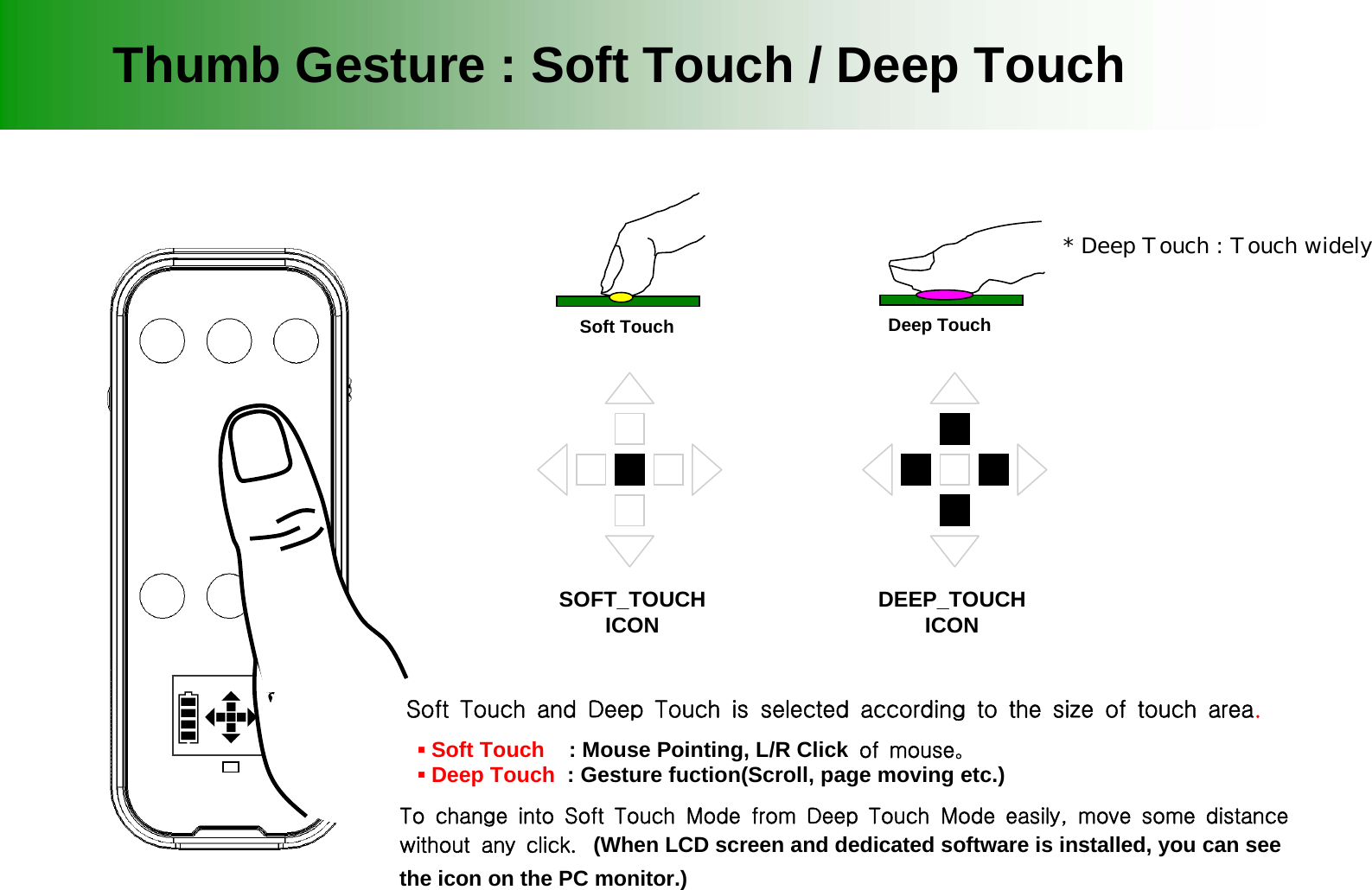 Thumb Gesture : Soft Touch / Deep Touch

Soft Touch

Deep Touch

* Deep Touch : Touch widely

SOFT_TOUCH ICON

DEEP_TOUCH ICON

Soft Touch and Deep Touch is selected according to the size of touch area.

▪ Soft Touch : Mouse Pointing, L/R Click of mouse。
▪ Deep Touch : Gesture fuction(Scroll, page moving etc.)

To change into Soft Touch Mode from Deep Touch Mode easily, move some distance without any click. (When LCD screen and dedicated software is installed, you can see the icon on the PC monitor.)