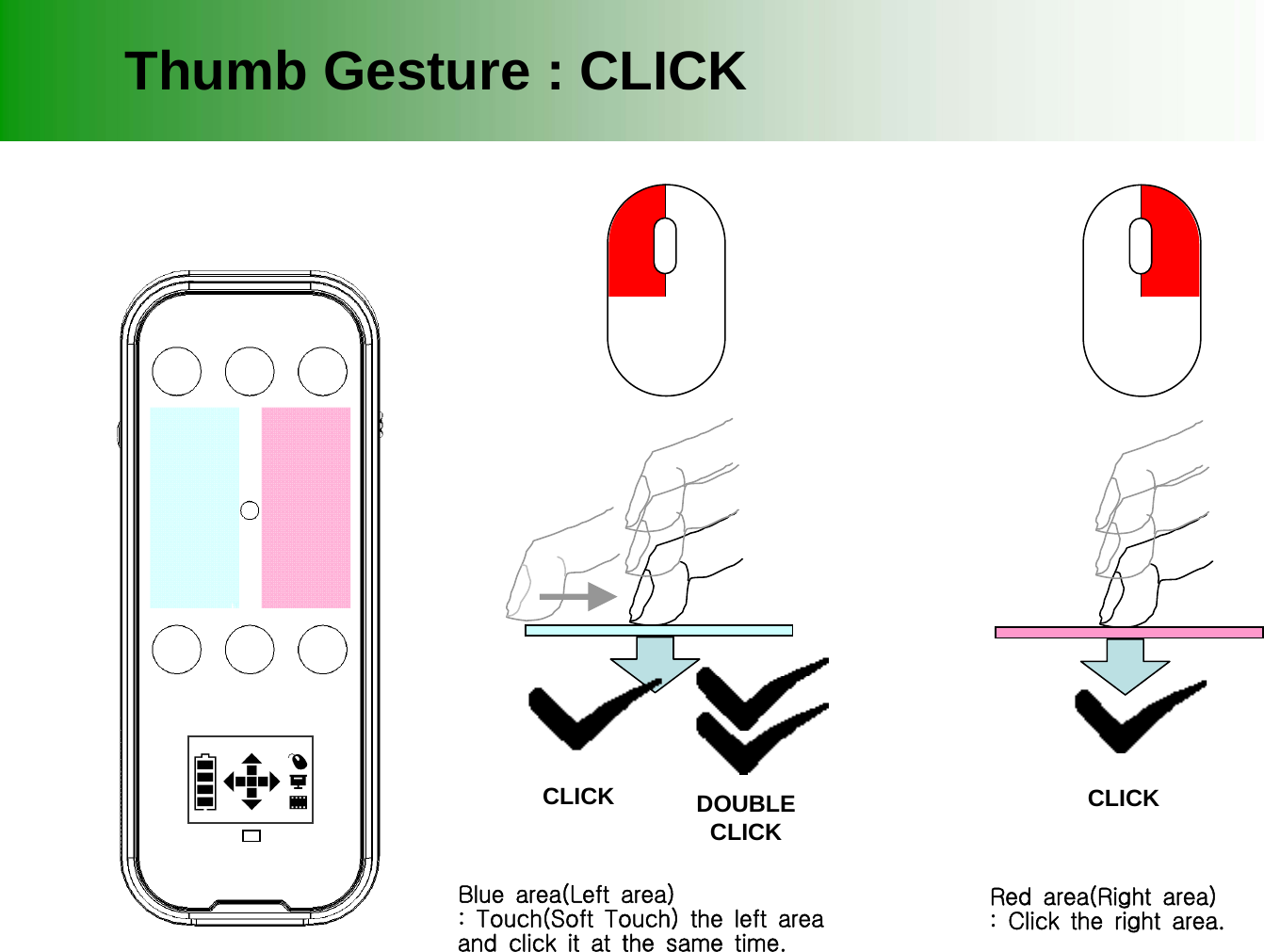 Thumb Gesture : CLICK

CLICK

DOUBLE CLICK

CLICK

Blue area(Left area)
: Touch(Soft Touch) the left area and click it at the same time.

Red area(Right area)
: Click the right area.