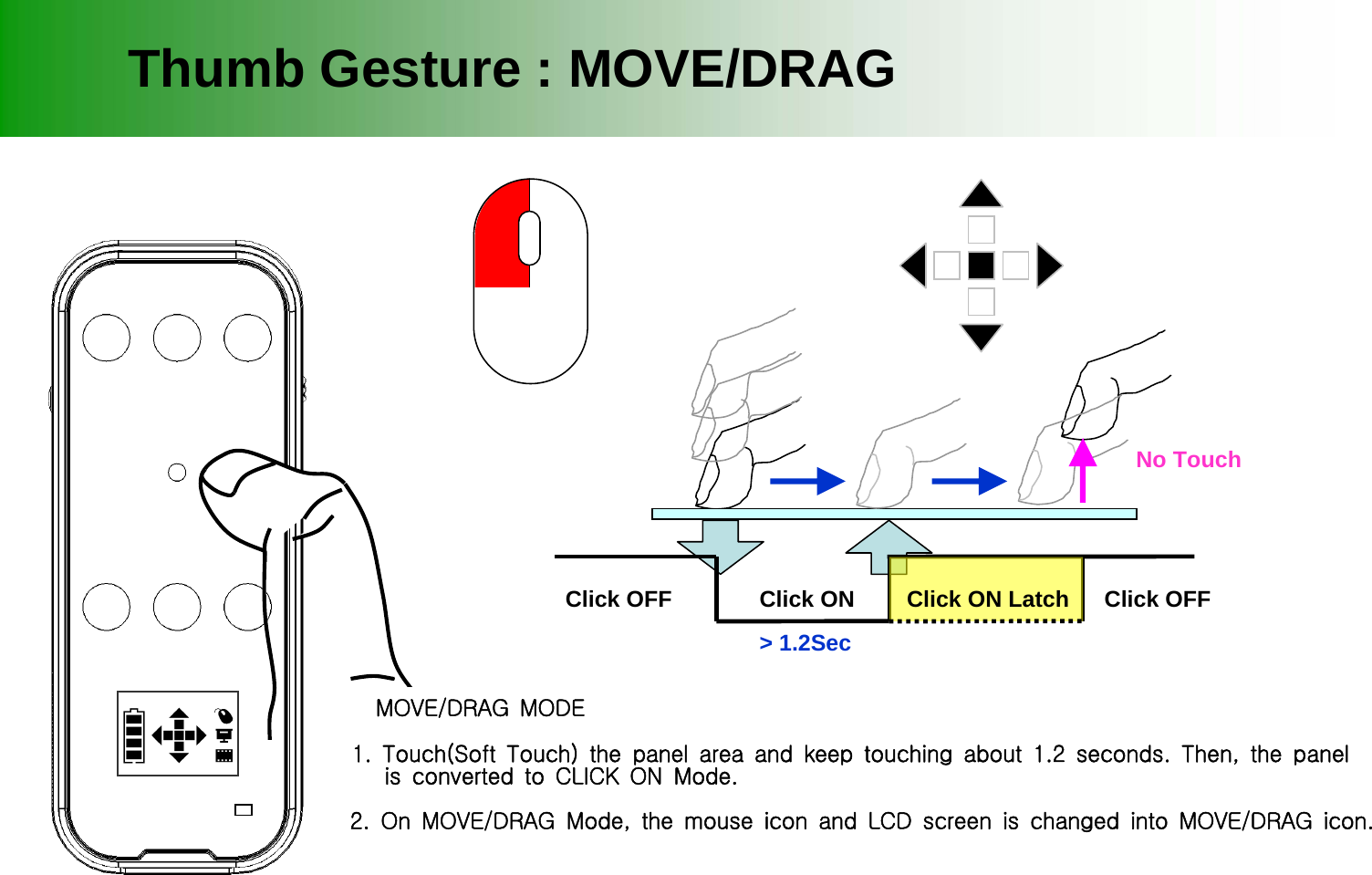 Thumb Gesture : MOVE/DRAG

No Touch

Click OFF

Click ON

Click ON Latch

Click OFF

> 1.2Sec

MOVE/DRAG MODE

1. Touch(Soft Touch) the panel area and keep touching about 1.2 seconds. Then, the panel is converted to CLICK ON Mode.

2. On MOVE/DRAG Mode, the mouse icon and LCD screen is changed into MOVE/DRAG icon.