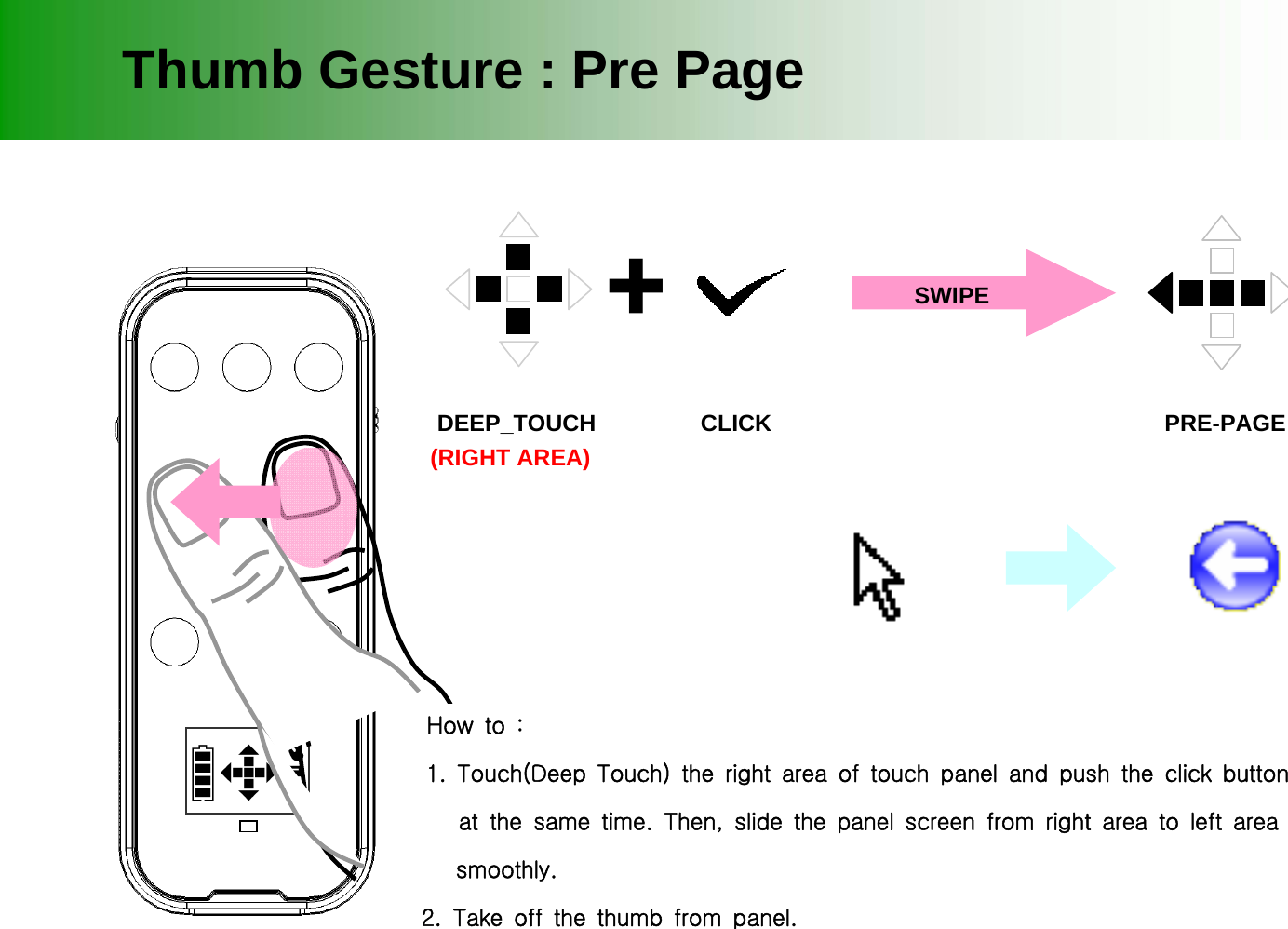 Thumb Gesture : Pre Page

SWIPE

DEEP_TOUCH
(RIGHT AREA)

CLICK

PRE-PAGE

How to :

1. Touch(Deep Touch) the right area of touch panel and push the click button at the same time. Then, slide the panel screen from right area to left area smoothly.

2. Take off the thumb from panel.