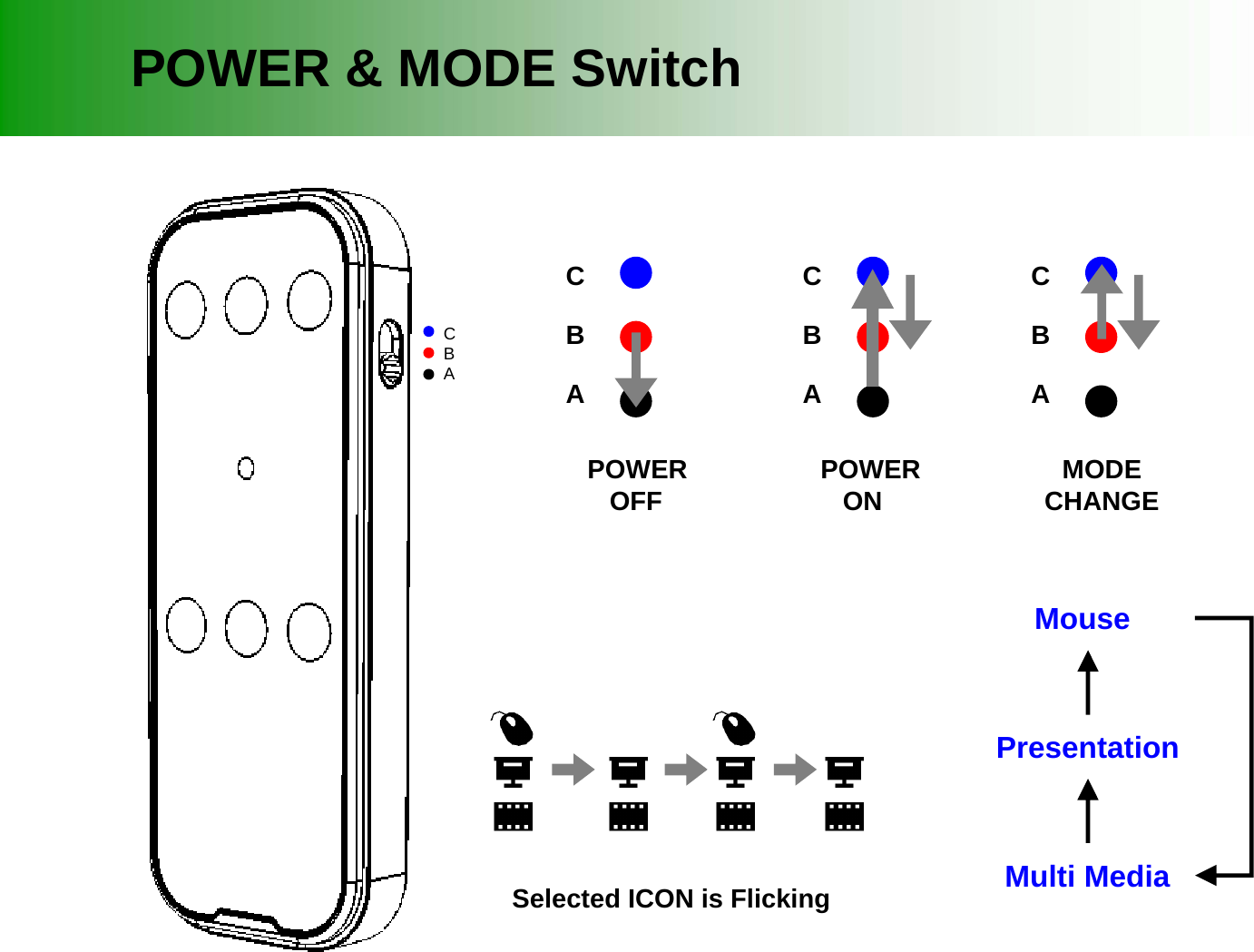 POWER & MODE Switch

C
B
A

C
B
A

POWER
OFF

C
B
A

POWER
ON

C
B
A

MODE
CHANGE

Mouse

Presentation

Multi Media

Selected ICON is Flicking