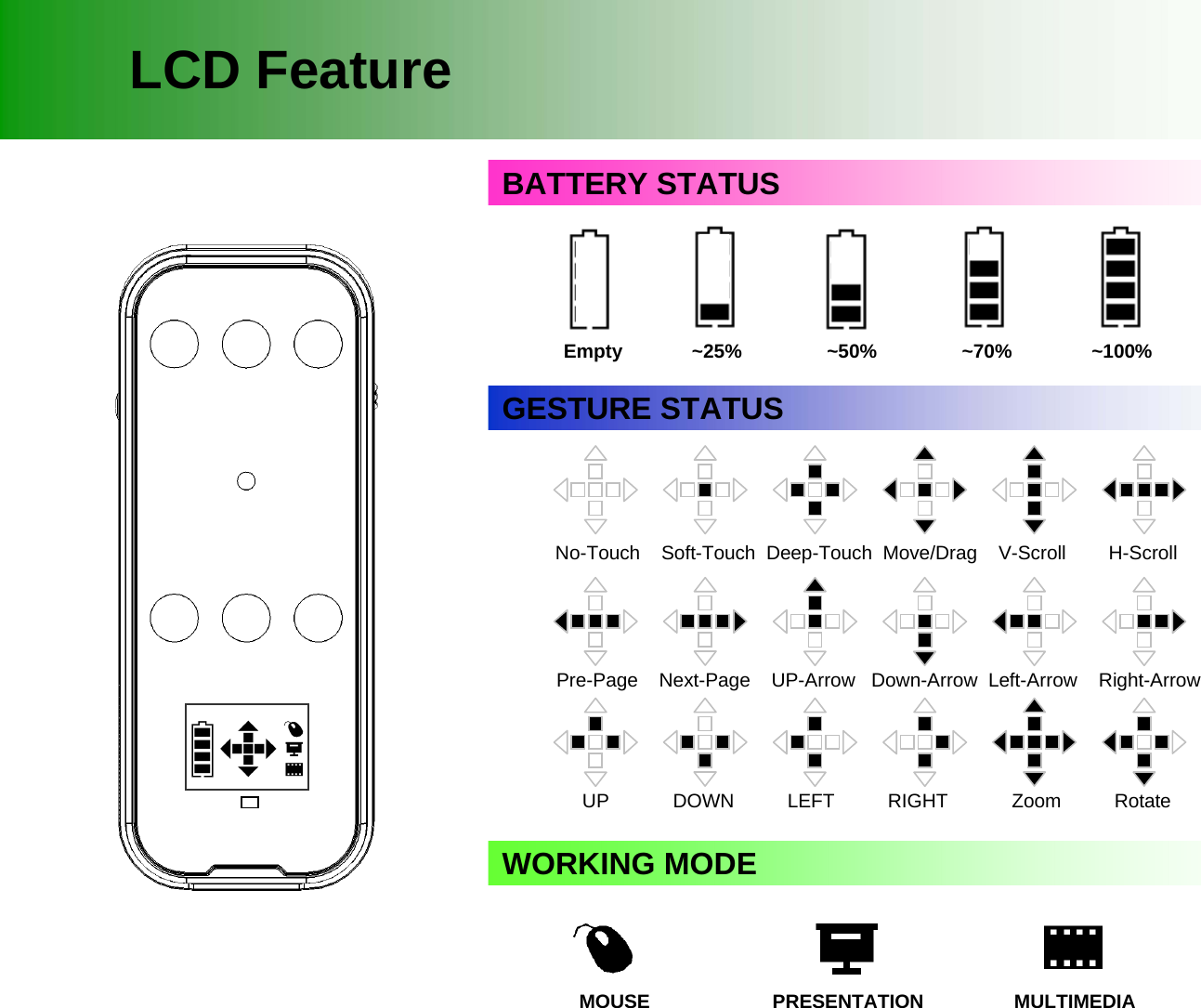 LCD Feature

BATTERY STATUS

Empty ~25% ~50% ~70% ~100%

GESTURE STATUS

No-Touch Soft-Touch Deep-Touch Move/Drag V-Scroll H-Scroll

Pre-Page Next-Page UP-Arrow Down-Arrow Left-Arrow Right-Arrow

UP DOWN LEFT RIGHT Zoom Rotate

WORKING MODE

MOUSE PRESENTATION MULTIMEDIA