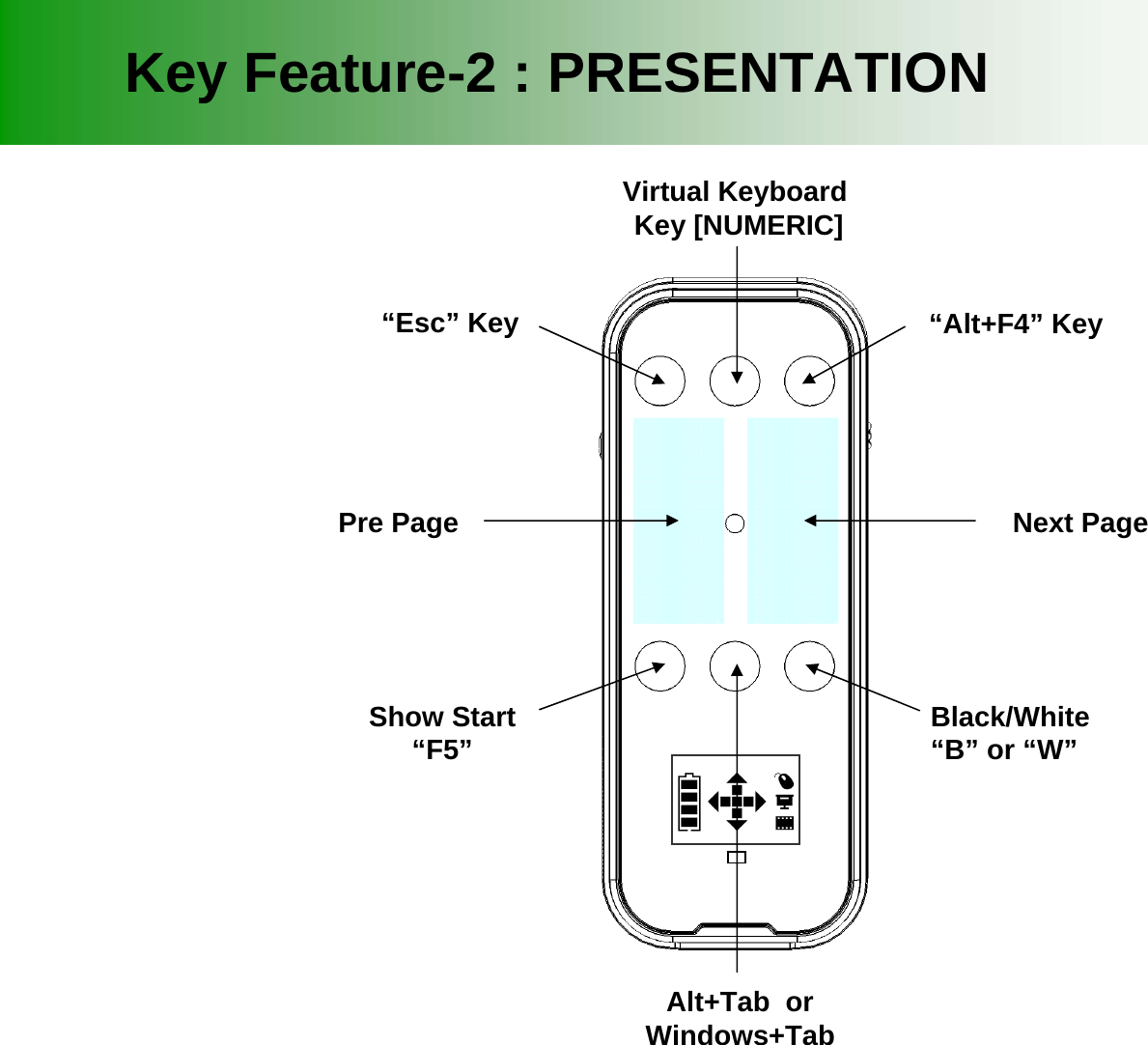 Key Feature-2 : PRESENTATION

Virtual Keyboard Key [NUMERIC]

“Esc” Key

“Alt+F4” Key

Pre Page

Next Page

Show Start “F5”

Black/White “B” or “W”

Alt+Tab or Windows+Tab