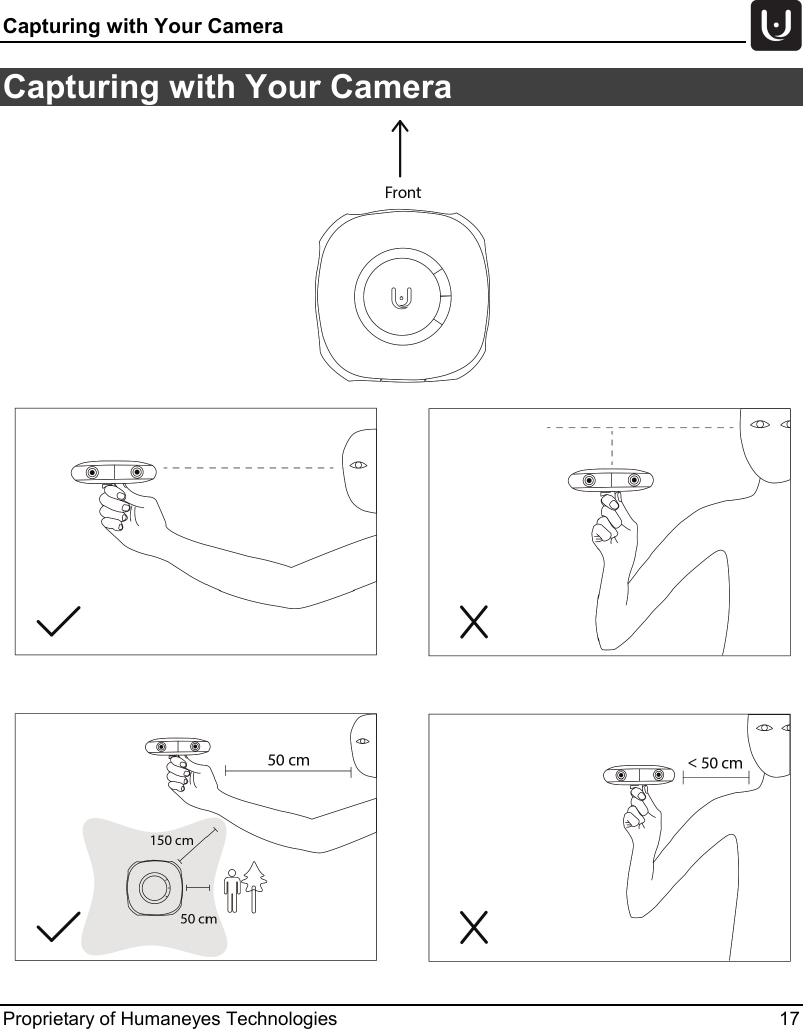 Capturing with Your Camera

Capturing with Your Camera

Front

50 cm

150 cm

50 cm

< 50 cm

Proprietary of Humaneyes Technologies 17