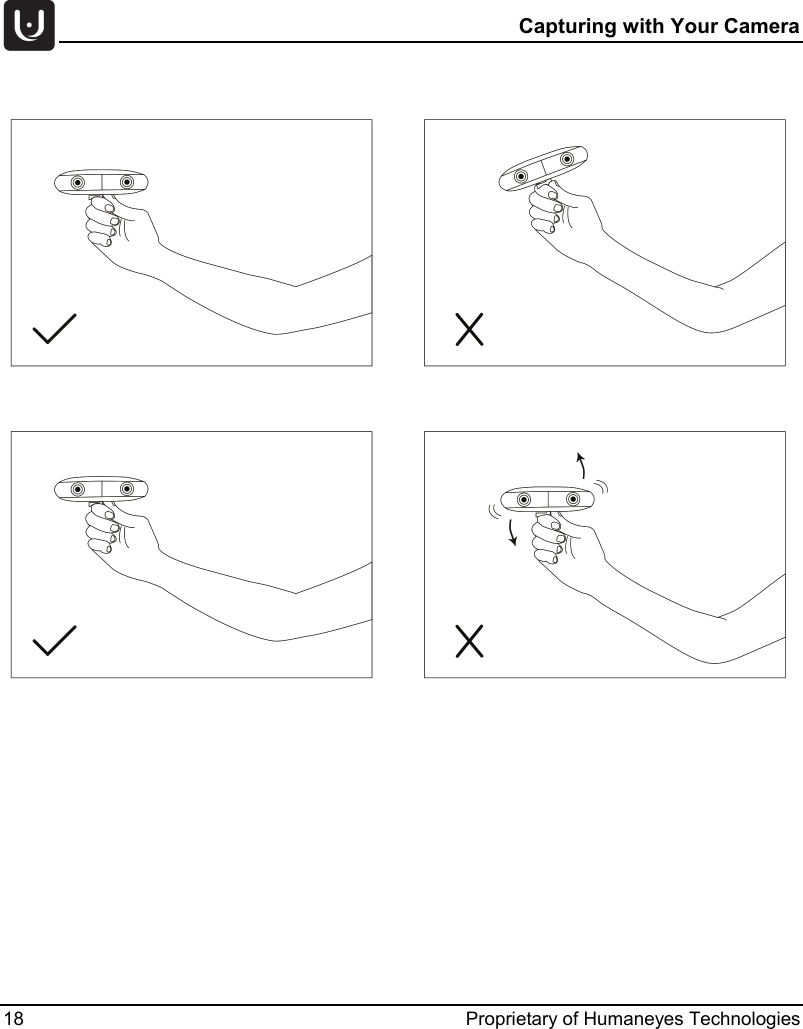 Capturing with Your Camera

18 Proprietary of Humaneyes Technologies