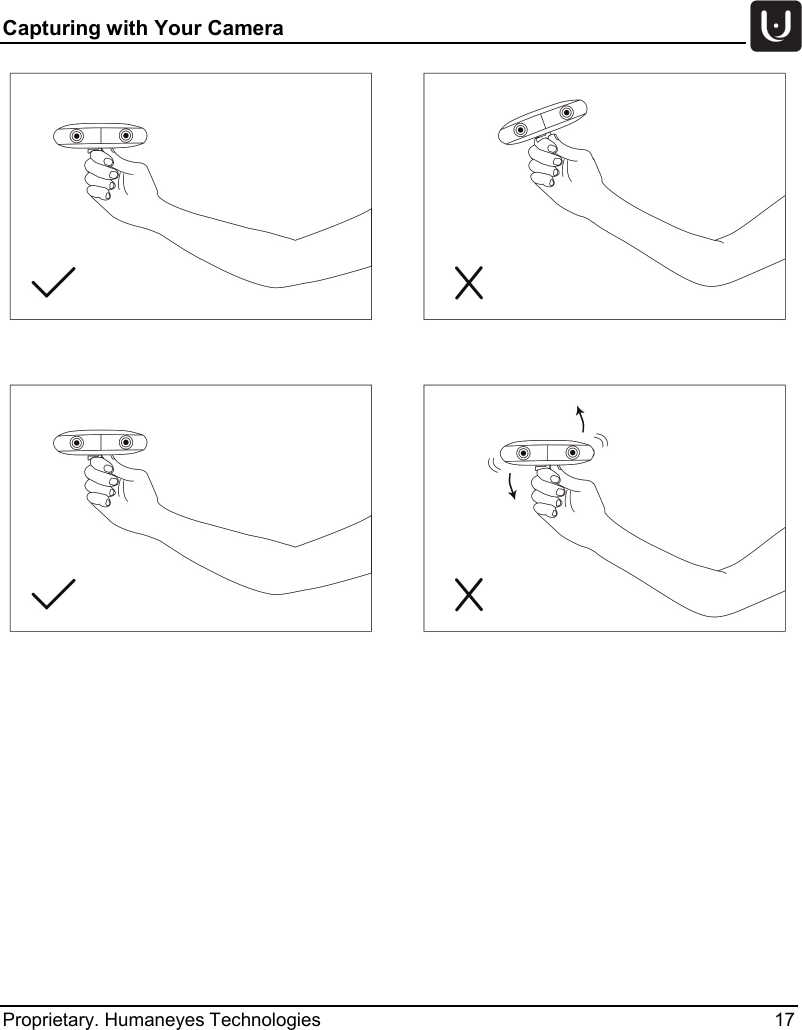 Capturing with Your Camera

Proprietary. Humaneyes Technologies

17