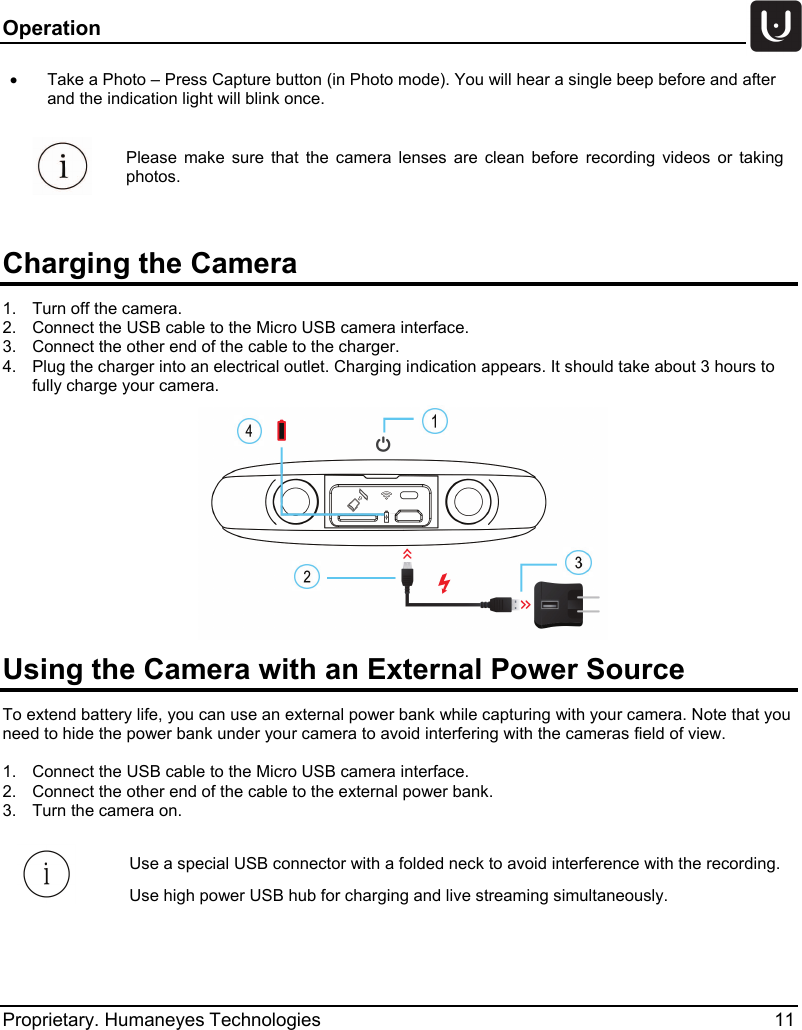 Operation

• Take a Photo – Press Capture button (in Photo mode). You will hear a single beep before and after and the indication light will blink once.

i

Please make sure that the camera lenses are clean before recording videos or taking photos.

Charging the Camera

1. Turn off the camera.
2. Connect the USB cable to the Micro USB camera interface.
3. Connect the other end of the cable to the charger.
4. Plug the charger into an electrical outlet. Charging indication appears. It should take about 3 hours to fully charge your camera.

4

1

2

3

Using the Camera with an External Power Source

To extend battery life, you can use an external power bank while capturing with your camera. Note that you need to hide the power bank under your camera to avoid interfering with the cameras field of view.

1. Connect the USB cable to the Micro USB camera interface.
2. Connect the other end of the cable to the external power bank.
3. Turn the camera on.

i

Use a special USB connector with a folded neck to avoid interference with the recording.

Use high power USB hub for charging and live streaming simultaneously.

Proprietary. Humaneyes Technologies 11