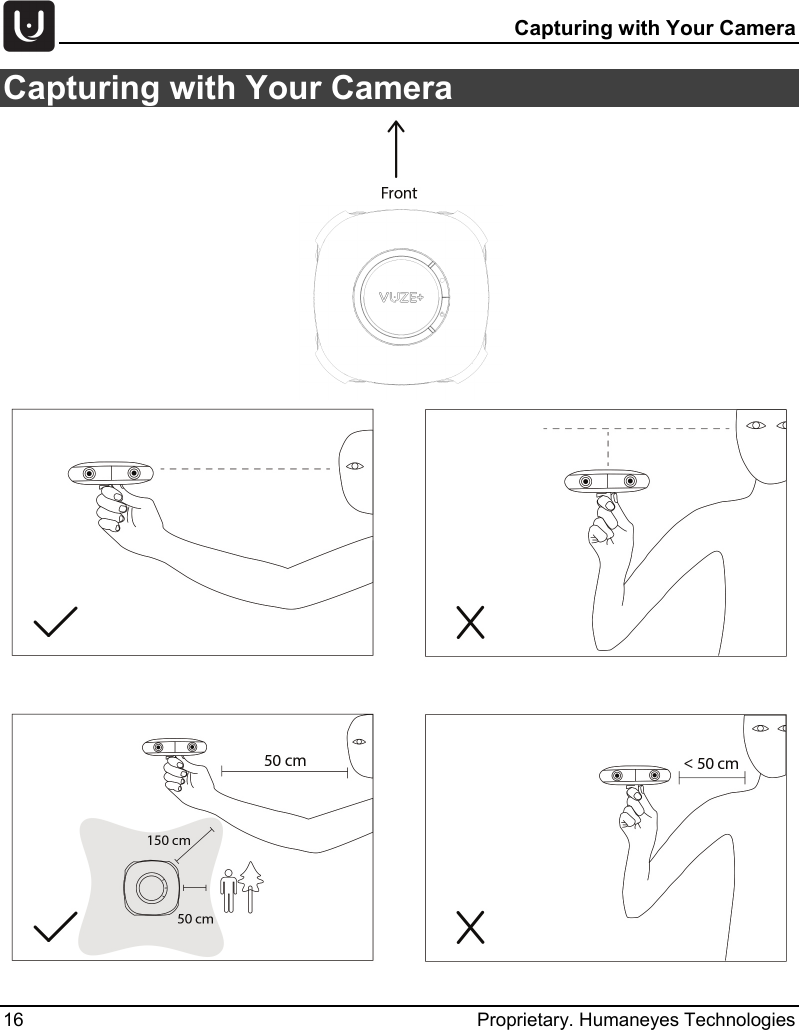 Capturing with Your Camera

Capturing with Your Camera

Front

VUZE+

50 cm

150 cm

50 cm

< 50 cm

16

Proprietary. Humaneyes Technologies