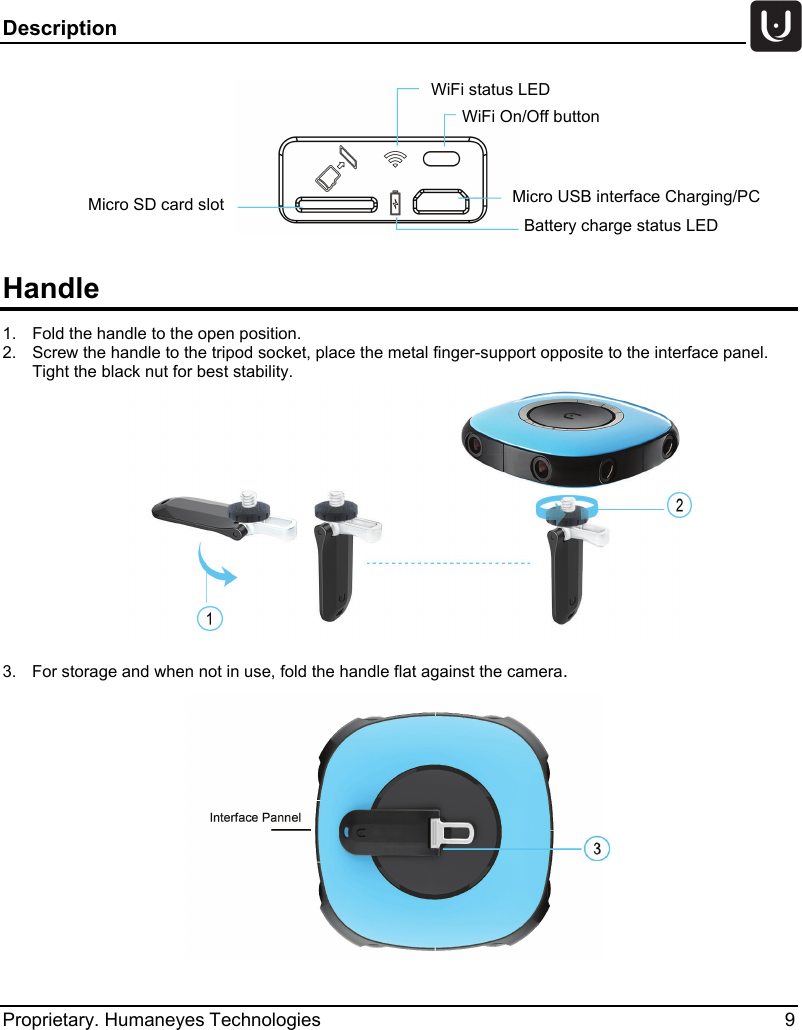 Description

WiFi status LED

WiFi On/Off button

Micro SD card slot

Micro USB interface Charging/PC

Battery charge status LED

Handle

1. Fold the handle to the open position.
2. Screw the handle to the tripod socket, place the metal finger-support opposite to the interface panel. Tight the black nut for best stability.

2

1

3. For storage and when not in use, fold the handle flat against the camera.

Interface Pannel

3

Proprietary. Humaneyes Technologies 9