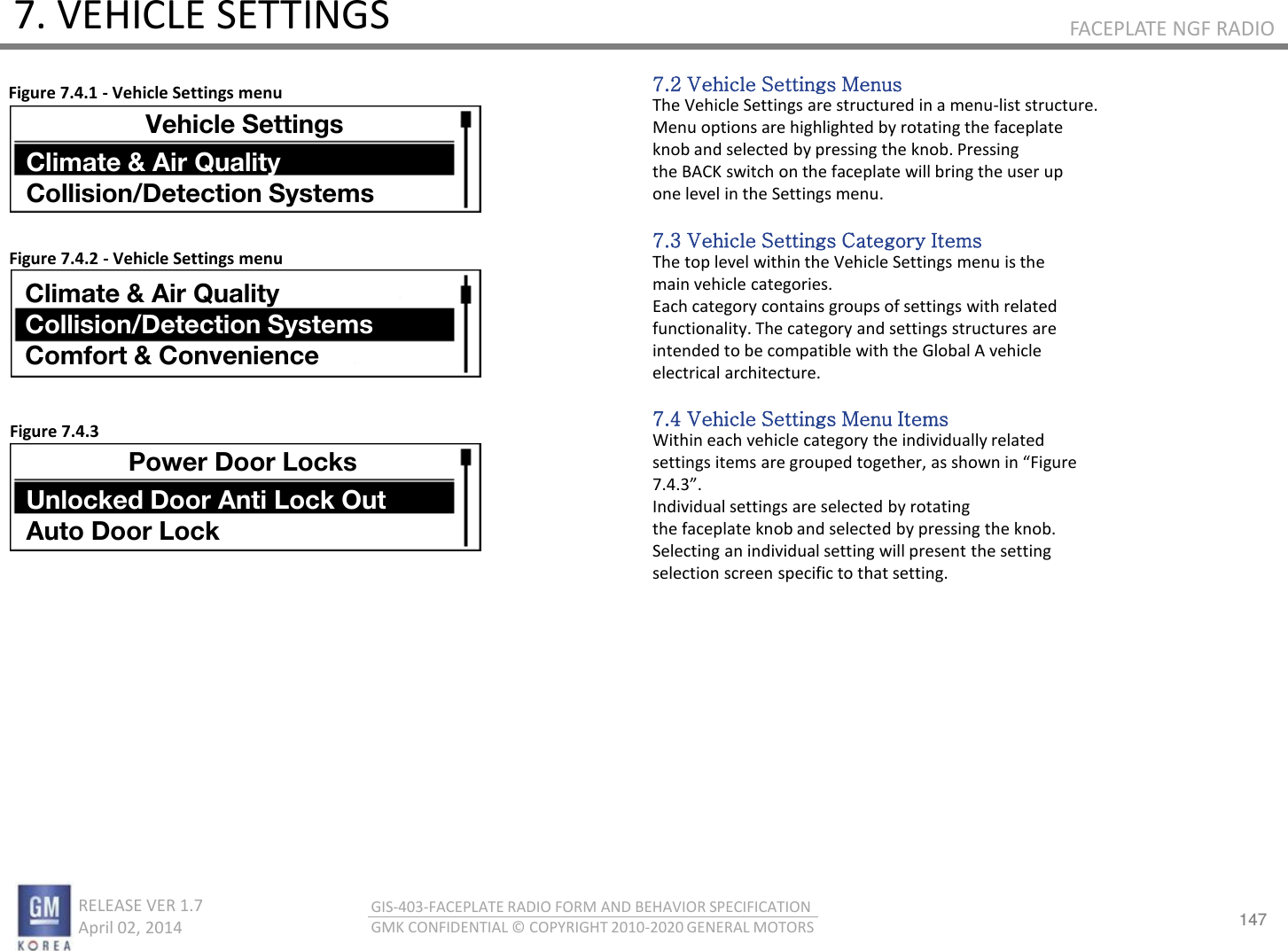 7. VEHICLE SETTINGS

FACEPLATE NGF RADIO

Figure 7.4.1 - Vehicle Settings menu

Vehicle Settings
Climate & Air Quality
Collision/Detection Systems

Figure 7.4.2 - Vehicle Settings menu

Climate & Air Quality
Collision/Detection Systems
Comfort & Convenience

Figure 7.4.3

Power Door Locks
Unlocked Door Anti Lock Out
Auto Door Lock

7.2 Vehicle Settings Menus
The Vehicle Settings are structured in a menu-list structure. Menu options are highlighted by rotating the faceplate knob and selected by pressing the knob. Pressing the BACK switch on the faceplate will bring the user up one level in the Settings menu.

7.3 Vehicle Settings Category Items
The top level within the Vehicle Settings menu is the main vehicle categories.
Each category contains groups of settings with related functionality. The category and settings structures are intended to be compatible with the Global A vehicle electrical architecture.

7.4 Vehicle Settings Menu Items
Within each vehicle category the individually related settings items are grouped together, as shown in “Figure 7.4.3”.
Individual settings are selected by rotating the faceplate knob and selected by pressing the knob. Selecting an individual setting will present the setting selection screen specific to that setting.

GM
KOREA
RELEASE VER 1.7
April 02, 2014

GIS-403-FACEPLATE RADIO FORM AND BEHAVIOR SPECIFICATION
GMK CONFIDENTIAL © COPYRIGHT 2010-2020 GENERAL MOTORS

147