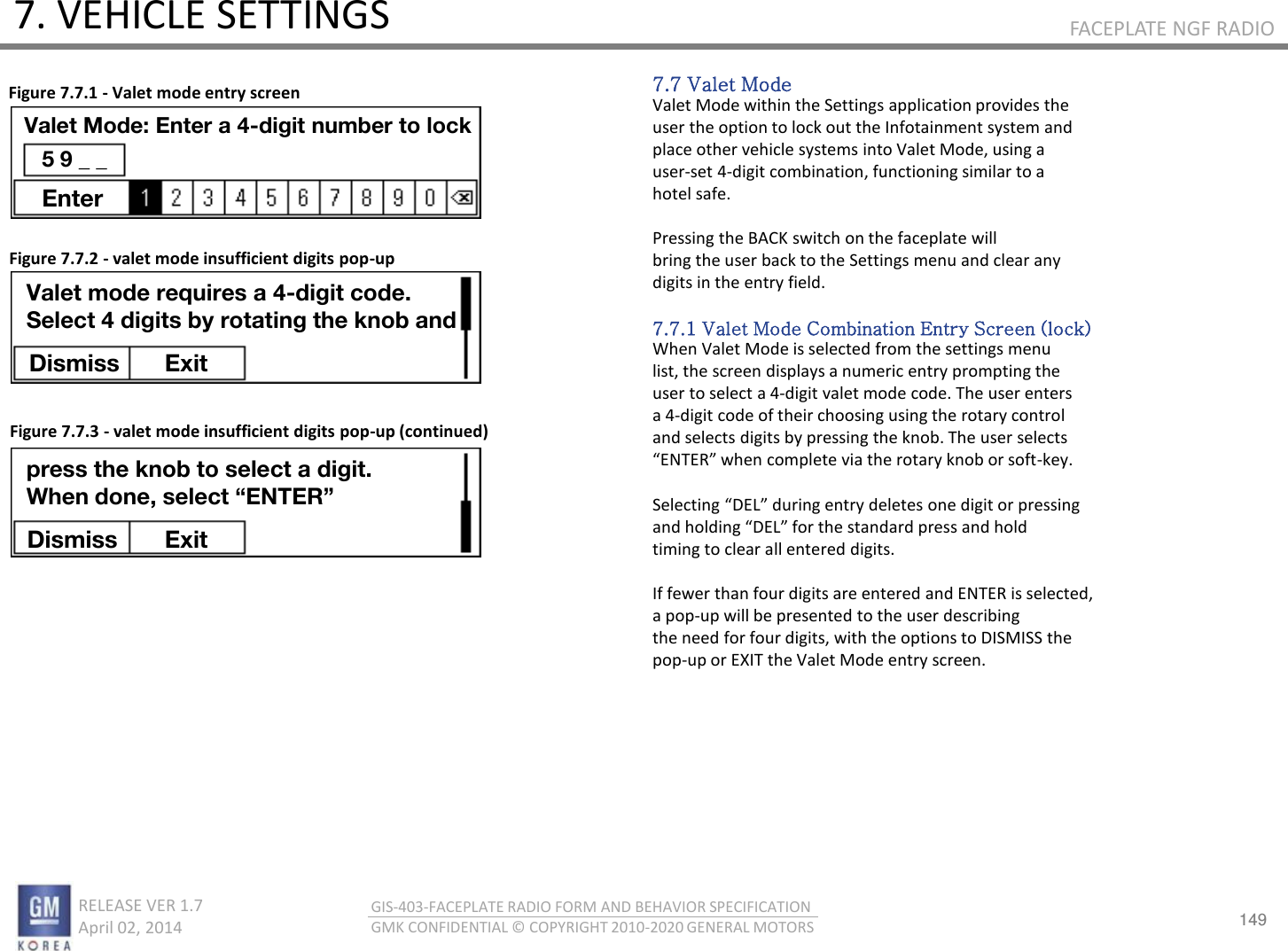 7. VEHICLE SETTINGS

FACEPLATE NGF RADIO

Figure 7.7.1 - Valet mode entry screen

Valet Mode: Enter a 4-digit number to lock

5 9 _ _

Enter 1 2 3 4 5 6 7 8 9 0

Figure 7.7.2 - valet mode insufficient digits pop-up

Valet mode requires a 4-digit code.
Select 4 digits by rotating the knob and

Dismiss Exit

Figure 7.7.3 - valet mode insufficient digits pop-up (continued)

press the knob to select a digit.
When done, select “ENTER”

Dismiss Exit

7.7 Valet Mode
Valet Mode within the Settings application provides the user the option to lock out the Infotainment system and place other vehicle systems into Valet Mode, using a user-set 4-digit combination, functioning similar to a hotel safe.

Pressing the BACK switch on the faceplate will bring the user back to the Settings menu and clear any digits in the entry field.

7.7.1 Valet Mode Combination Entry Screen (lock)
When Valet Mode is selected from the settings menu list, the screen displays a numeric entry prompting the user to select a 4-digit valet mode code. The user enters a 4-digit code of their choosing using the rotary control and selects digits by pressing the knob. The user selects “ENTER” when complete via the rotary knob or soft-key.

Selecting “DEL” during entry deletes one digit or pressing and holding “DEL” for the standard press and hold timing to clear all entered digits.

If fewer than four digits are entered and ENTER is selected, a pop-up will be presented to the user describing the need for four digits, with the options to DISMISS the pop-up or EXIT the Valet Mode entry screen.

GM
KOREA

RELEASE VER 1.7
April 02, 2014

GIS-403-FACEPLATE RADIO FORM AND BEHAVIOR SPECIFICATION
GMK CONFIDENTIAL © COPYRIGHT 2010-2020 GENERAL MOTORS

149