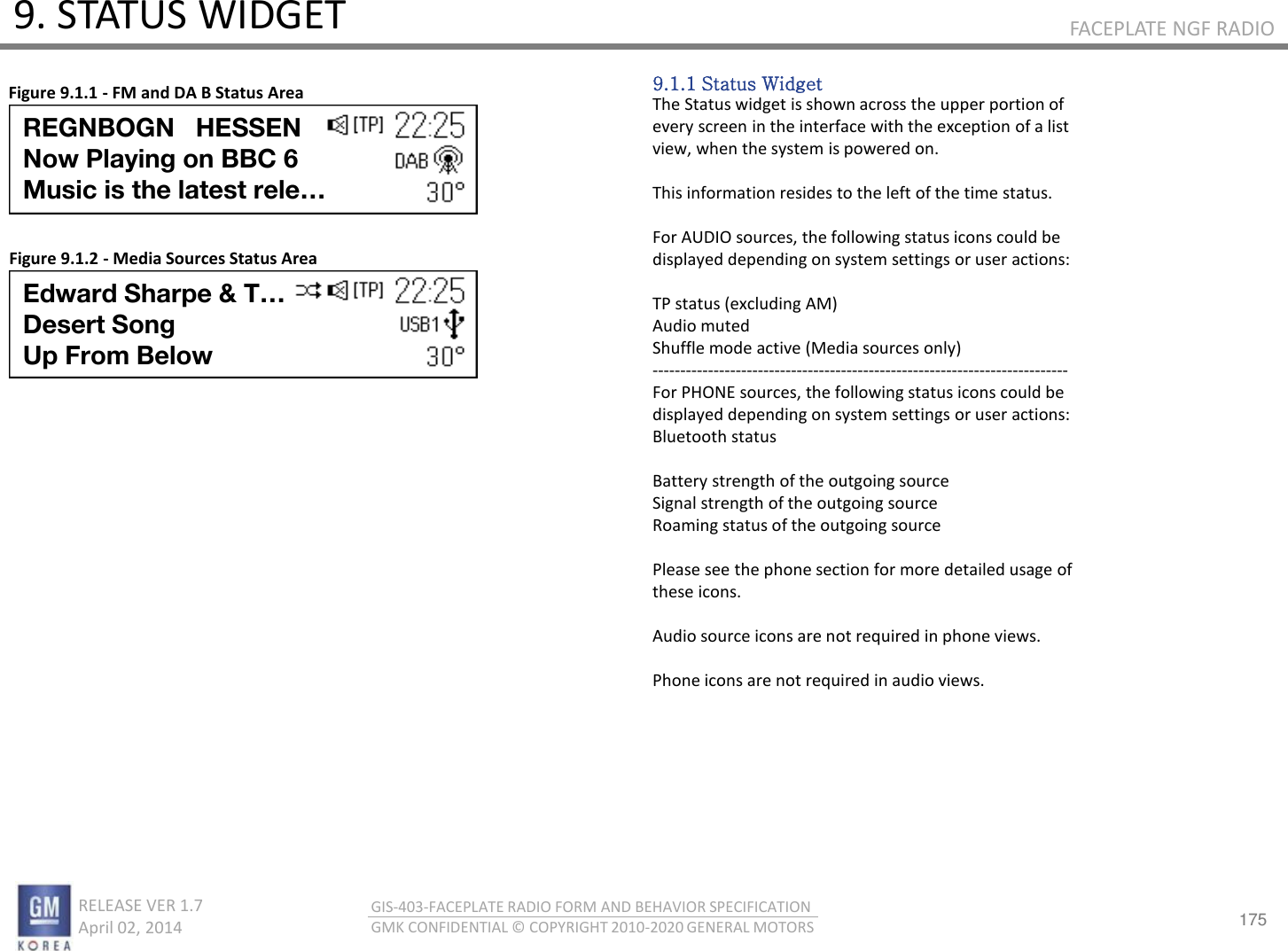 9. STATUS WIDGET

FACEPLATE NGF RADIO

Figure 9.1.1 - FM and DA B Status Area

REGNBOGN HESSEN [TP] 22:25
Now Playing on BBC 6 DAB
Music is the latest rele… 30°

Figure 9.1.2 - Media Sources Status Area

Edward Sharpe & T… [TP] 22:25
Desert Song USB1
Up From Below 30°

9.1.1 Status Widget
The Status widget is shown across the upper portion of every screen in the interface with the exception of a list view, when the system is powered on.

This information resides to the left of the time status.

For AUDIO sources, the following status icons could be displayed depending on system settings or user actions:

TP status (excluding AM)
Audio muted
Shuffle mode active (Media sources only)
---------------------------------------------------------------------------
For PHONE sources, the following status icons could be displayed depending on system settings or user actions:
Bluetooth status

Battery strength of the outgoing source
Signal strength of the outgoing source
Roaming status of the outgoing source

Please see the phone section for more detailed usage of these icons.

Audio source icons are not required in phone views.

Phone icons are not required in audio views.

GM
KOREA
RELEASE VER 1.7
April 02, 2014

GIS-403-FACEPLATE RADIO FORM AND BEHAVIOR SPECIFICATION
GMK CONFIDENTIAL © COPYRIGHT 2010-2020 GENERAL MOTORS

175